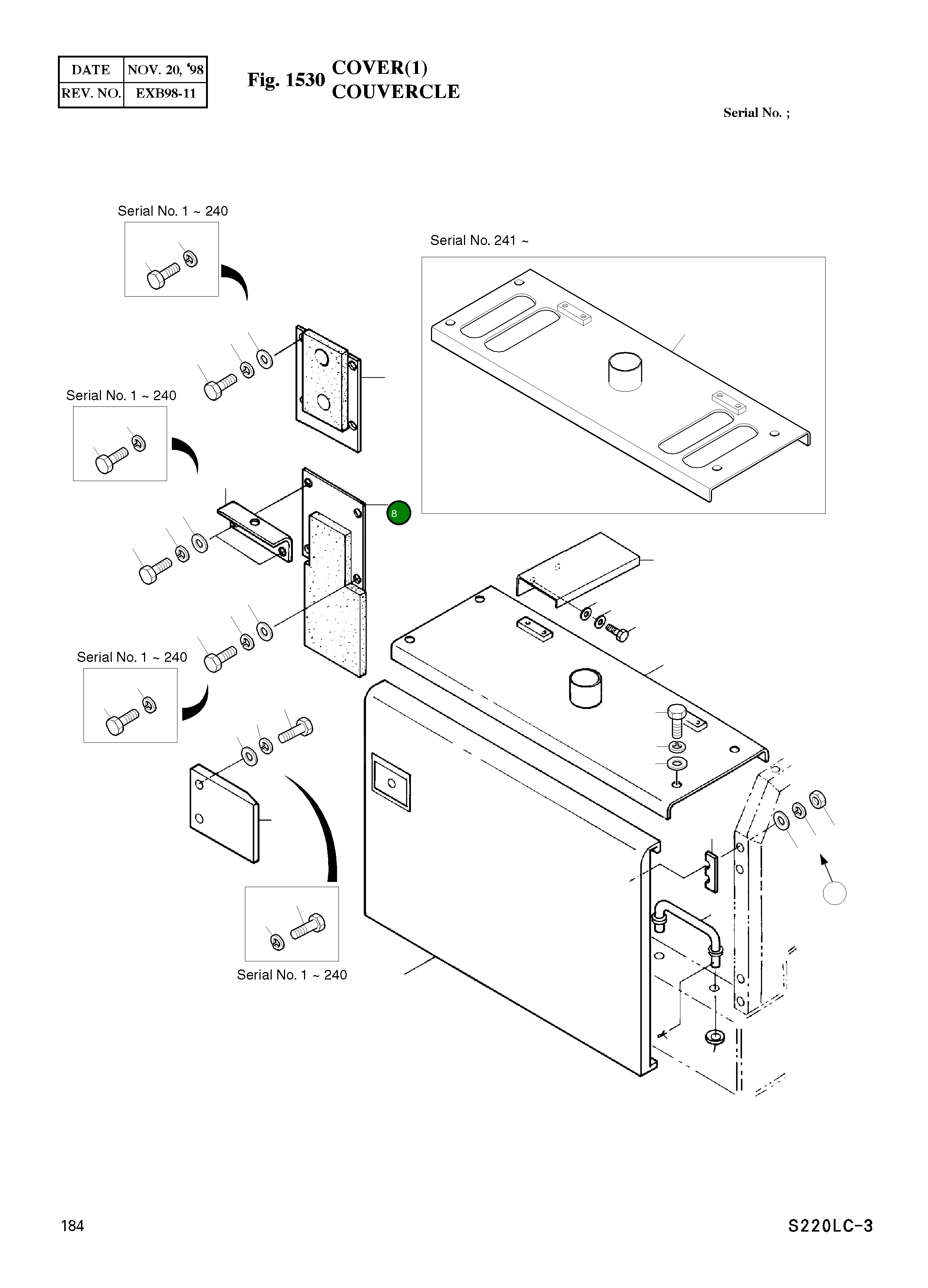 | DATE | NOV. 20, '98 |
|---|---|
| REV. NO. | EXB98-11 |

Fig. 1530 COVER(1)
COUVERCLE

Serial No. ;

Serial No. 1 ~ 240

Serial No. 241 ~

Serial No. 1 ~ 240

8

Serial No. 1 ~ 240

Serial No. 1 ~ 240

184

S220LC-3