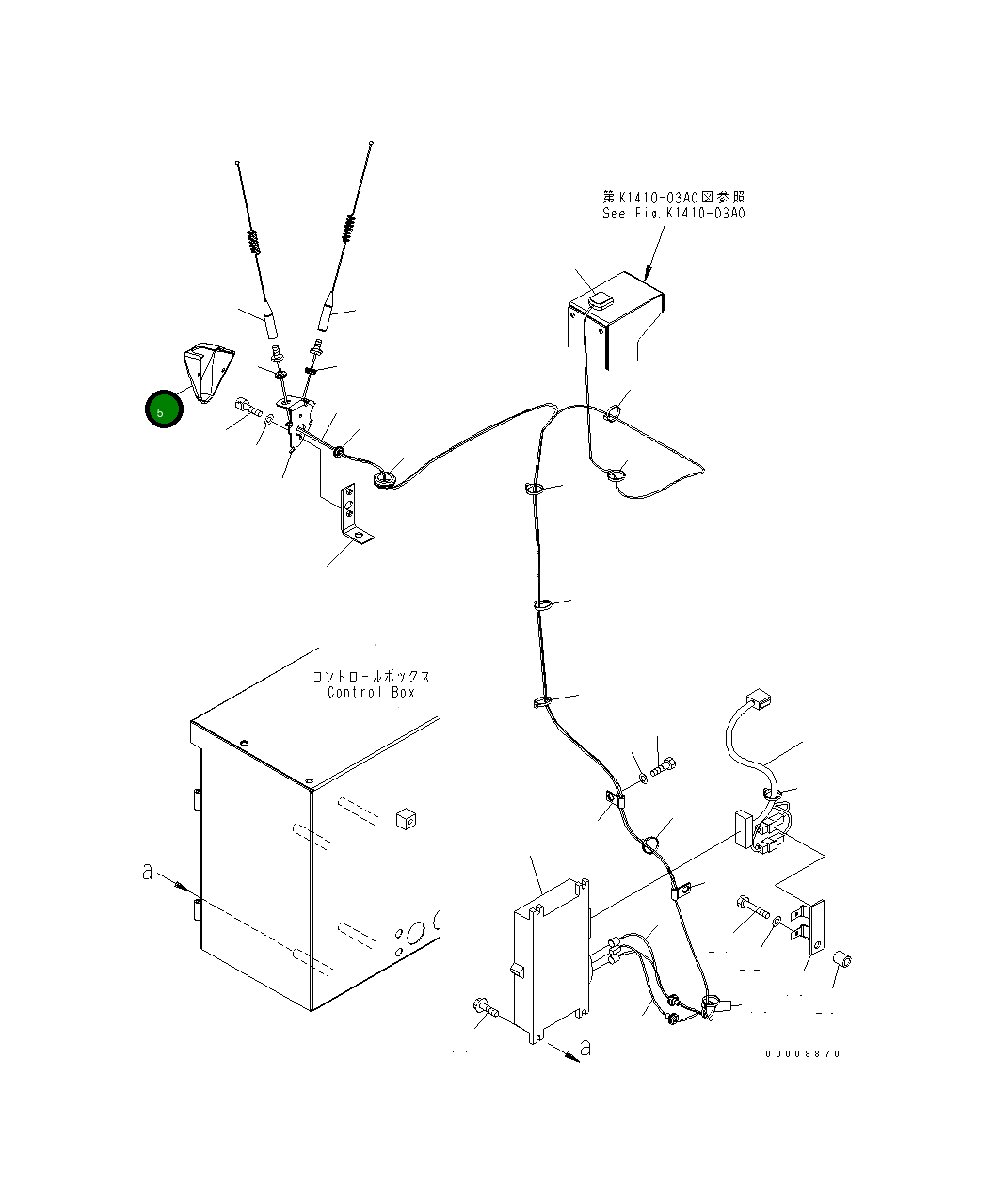 第K1410-03A0図参照
See Fig.K1410-03A0

5

コントロールボックス
Control Box

a

a

00008870