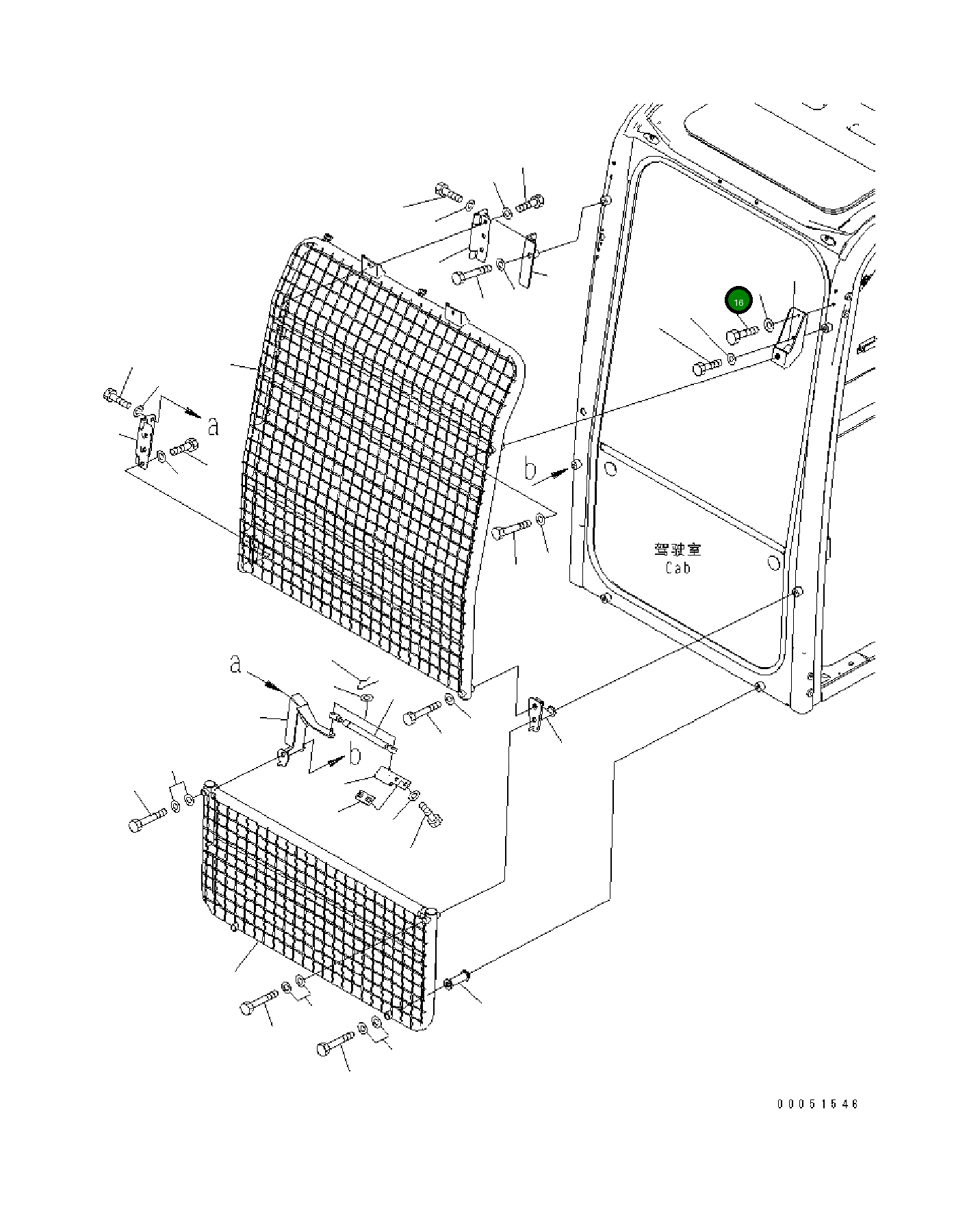 16

a

b

驾驶室
Cab

a

b

00051546