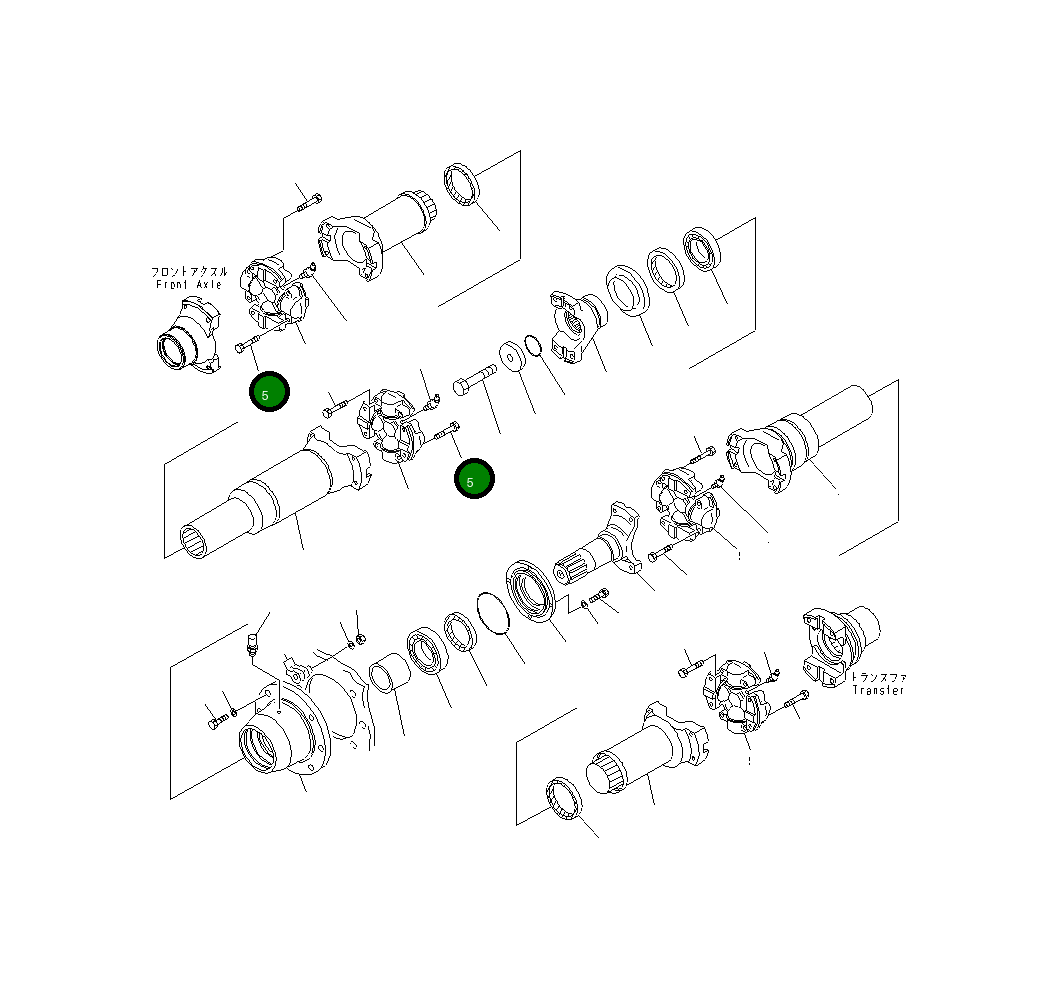 フロントアクスル
Front Axle

5

5

トランスファ
Transfer