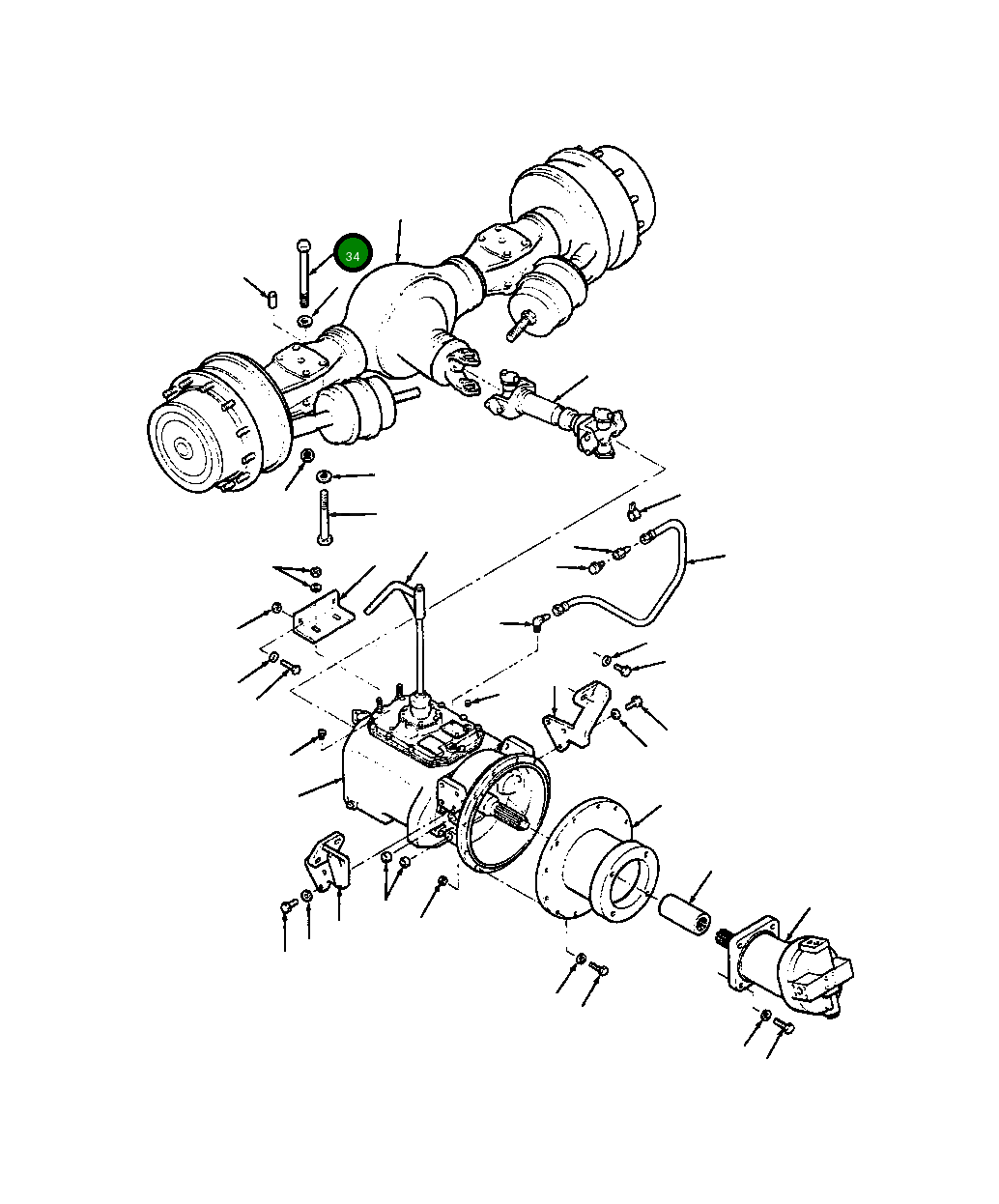 34