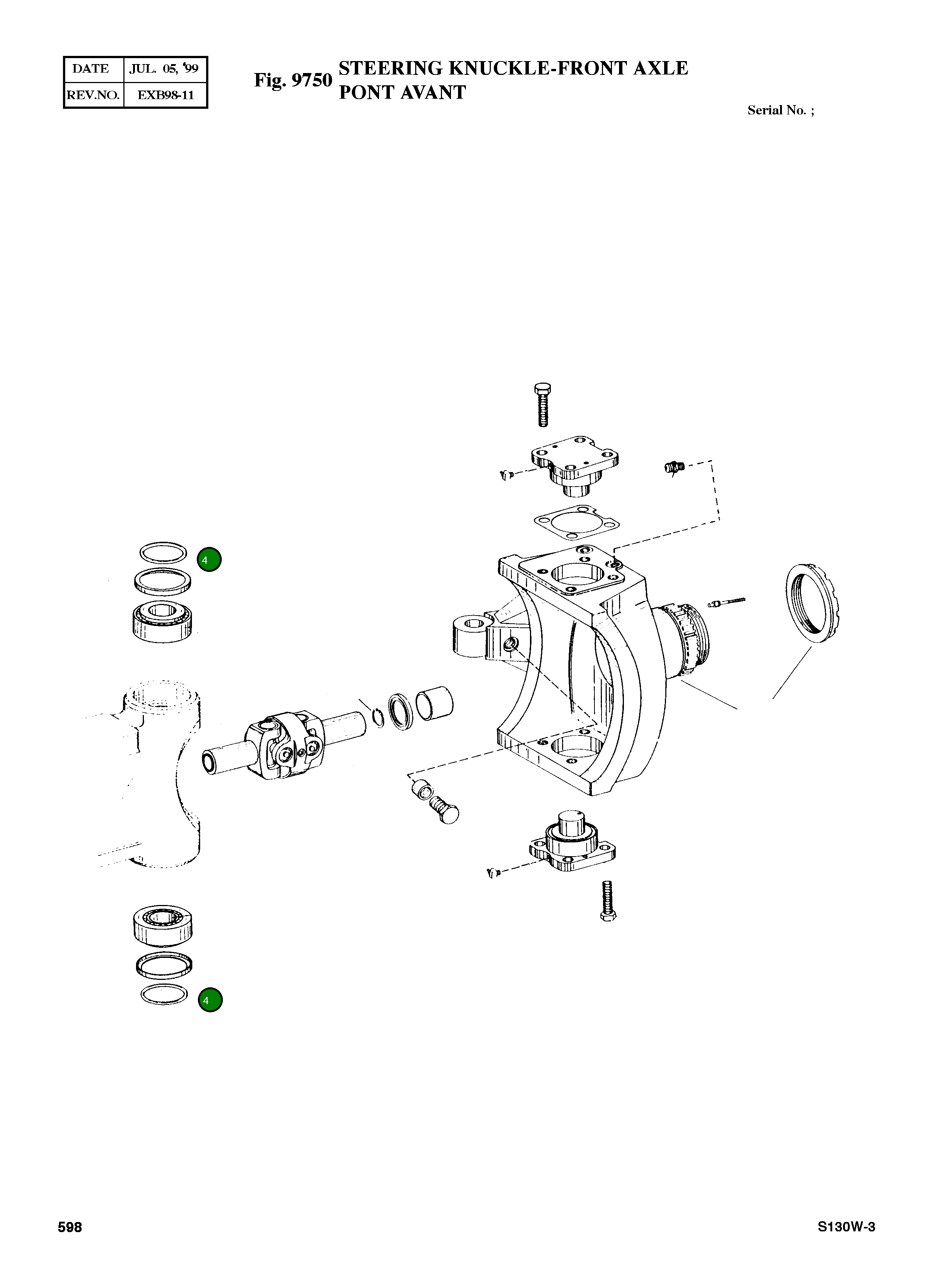 | DATE | JUL. 05, '99 |
|---|---|
| REV.NO. | EXB98-11 |

Fig. 9750 STEERING KNUCKLE-FRONT AXLE
PONT AVANT

Serial No. ;

4

4

598

S130W-3