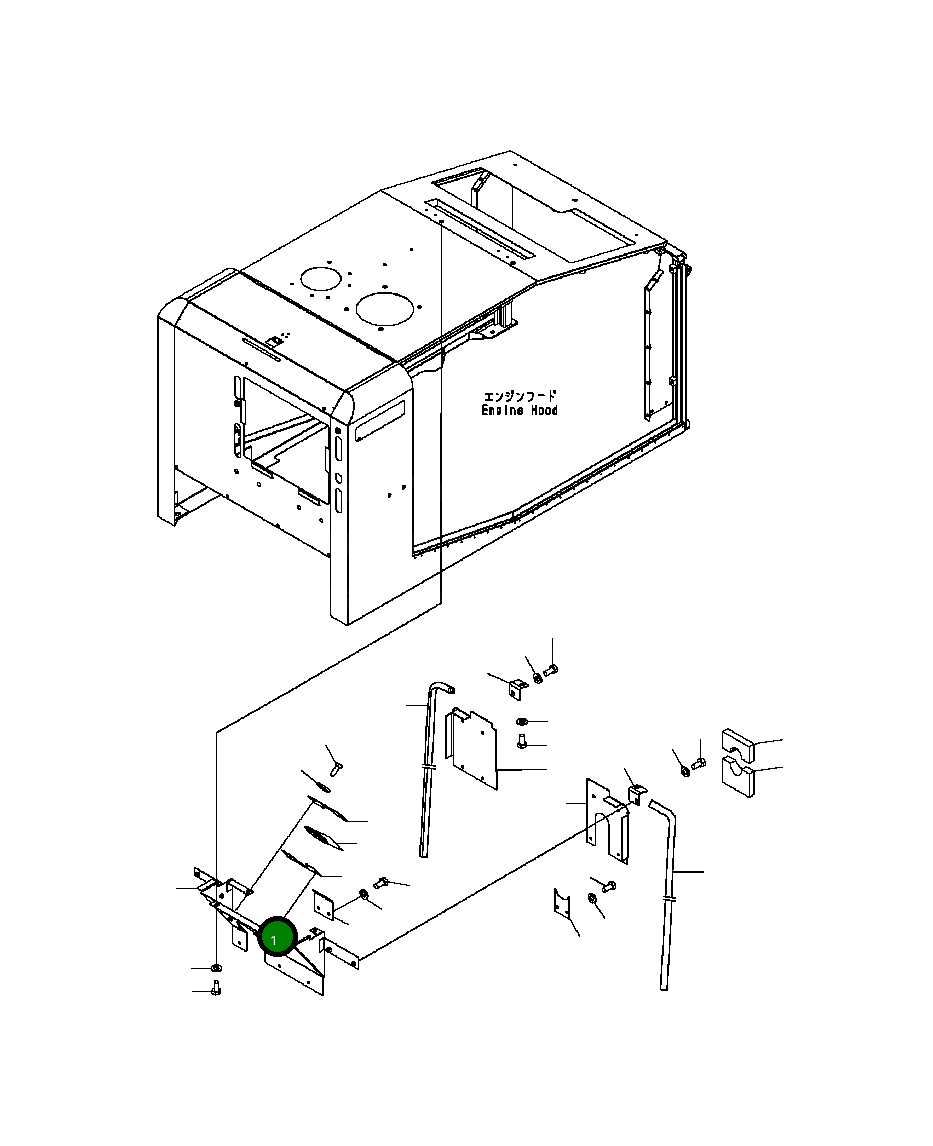 エンジンフード
Engine Hood

1