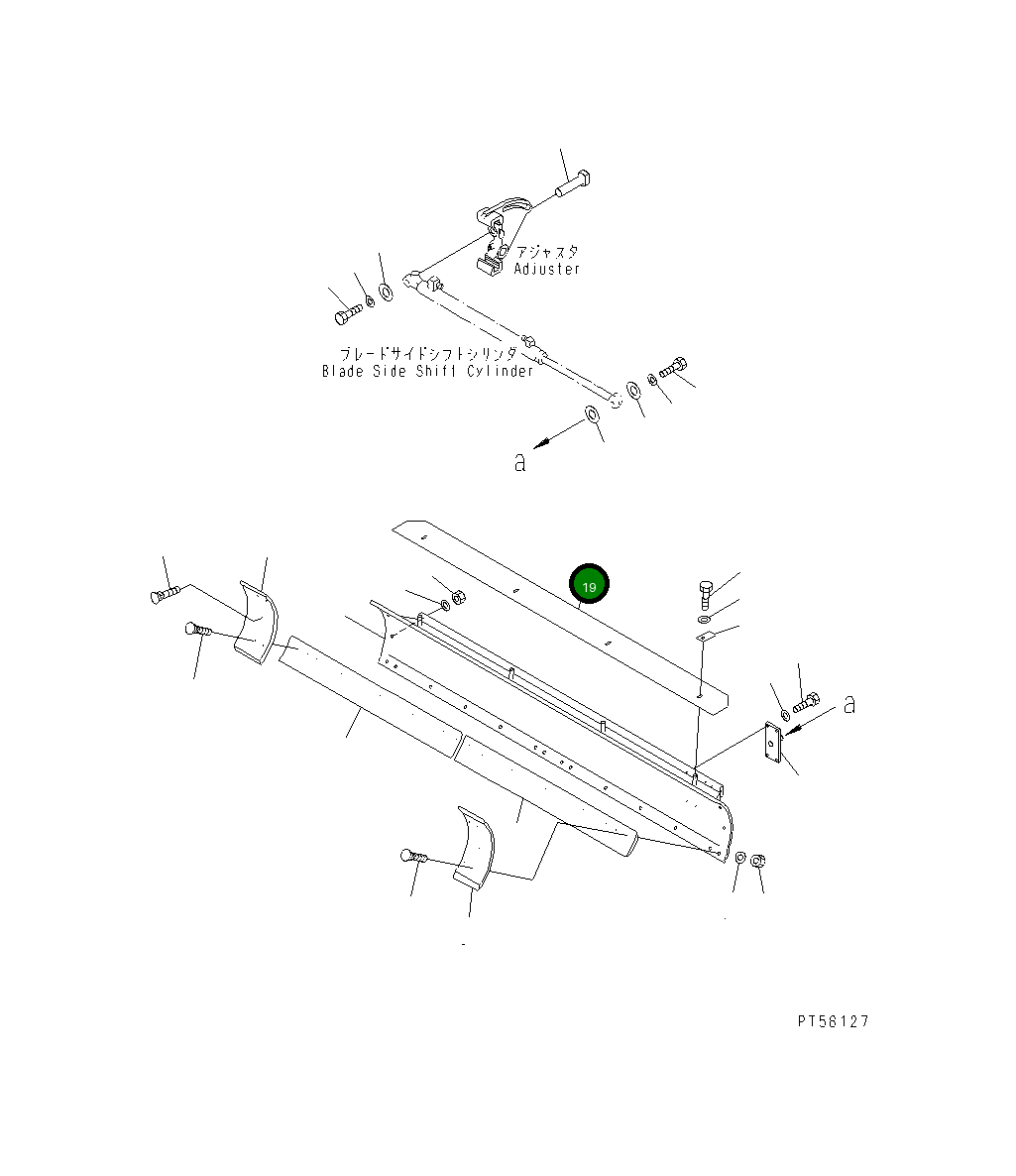 アジャスタ
Adjuster

ブレードサイドシフトシリンダ
Blade Side Shift Cylinder

a

19

a

PT56127