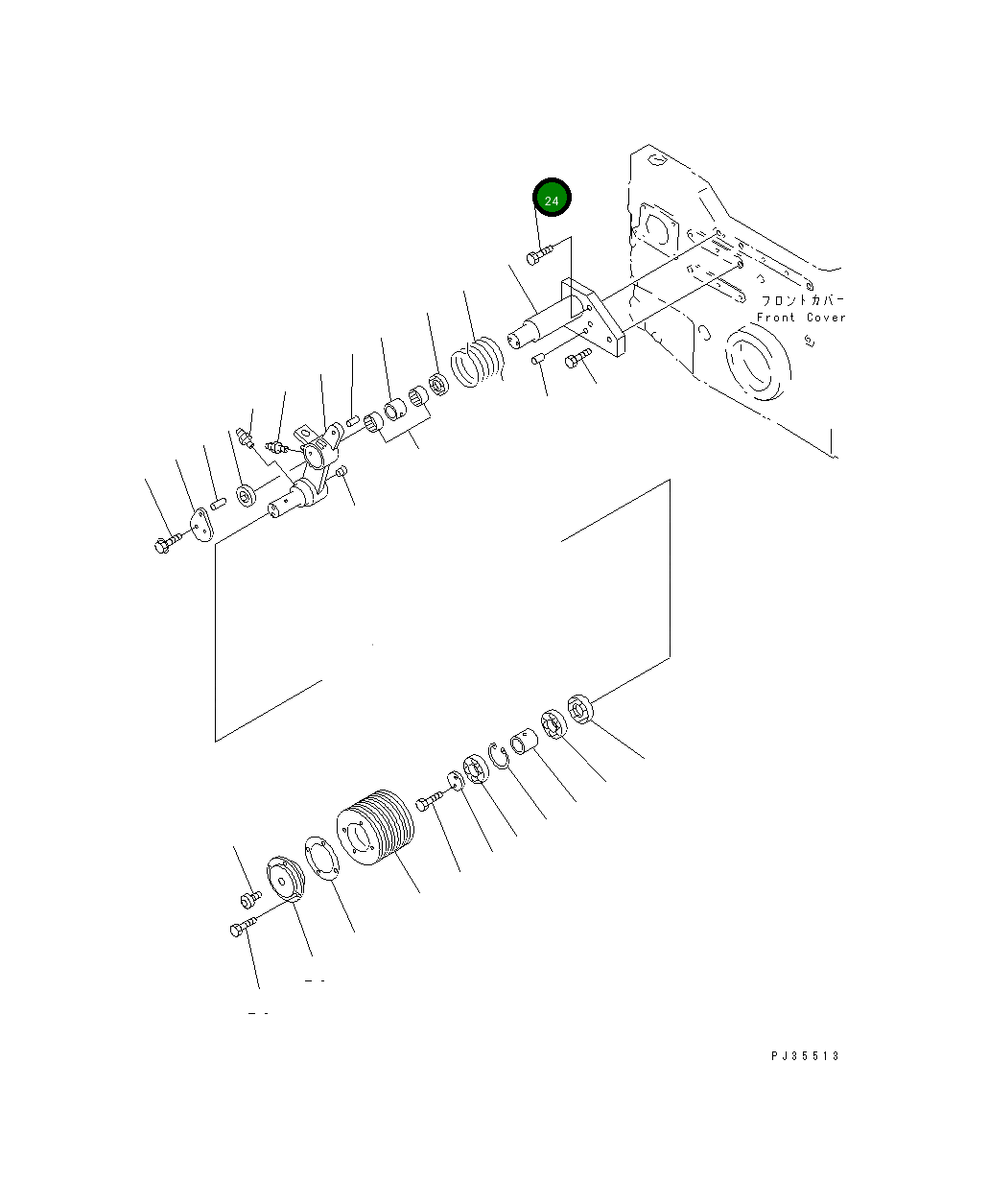 24

フロントカバー
Front Cover

PJ35513