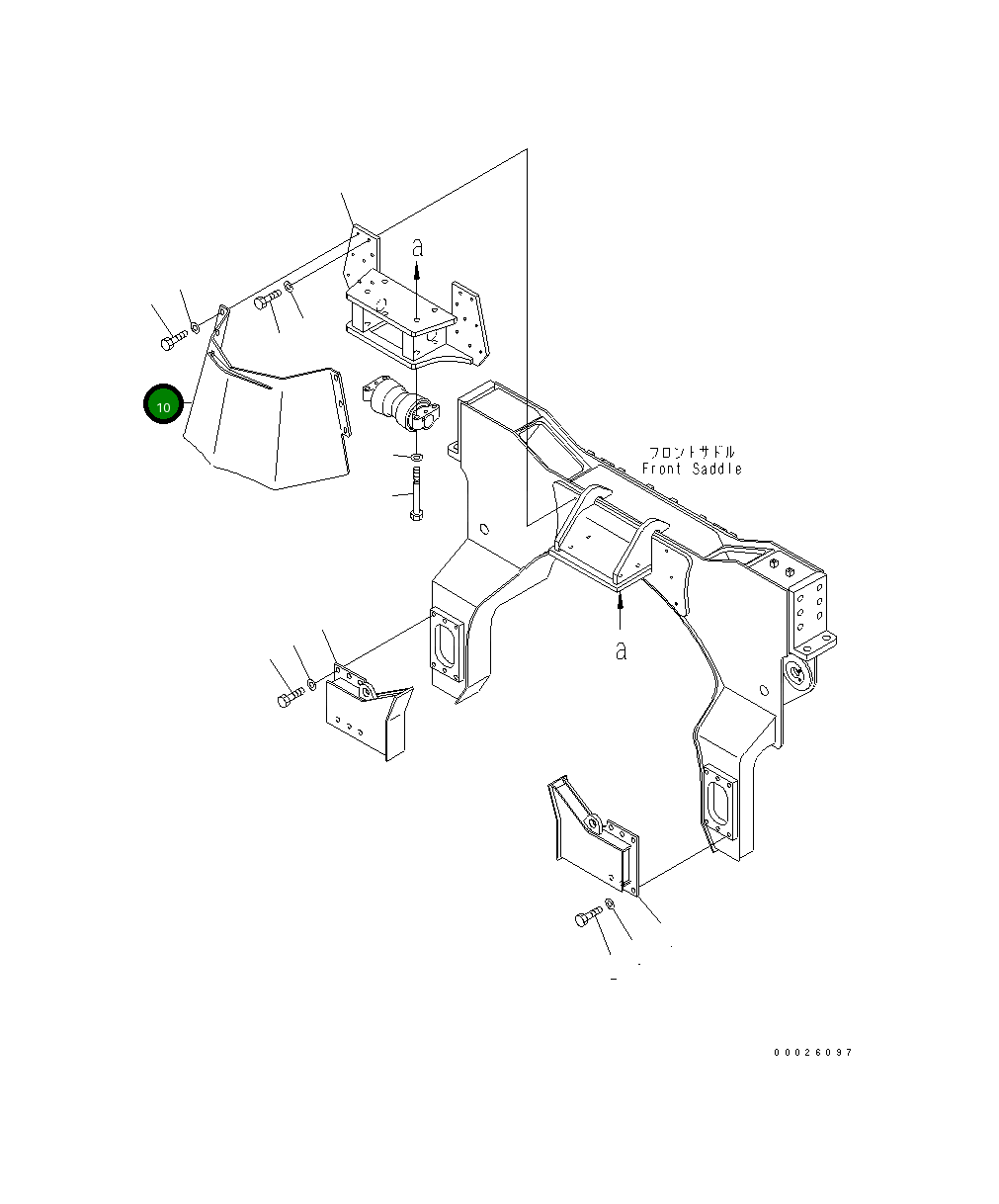 a

10

フロントサドル
Front Saddle

a

00026097