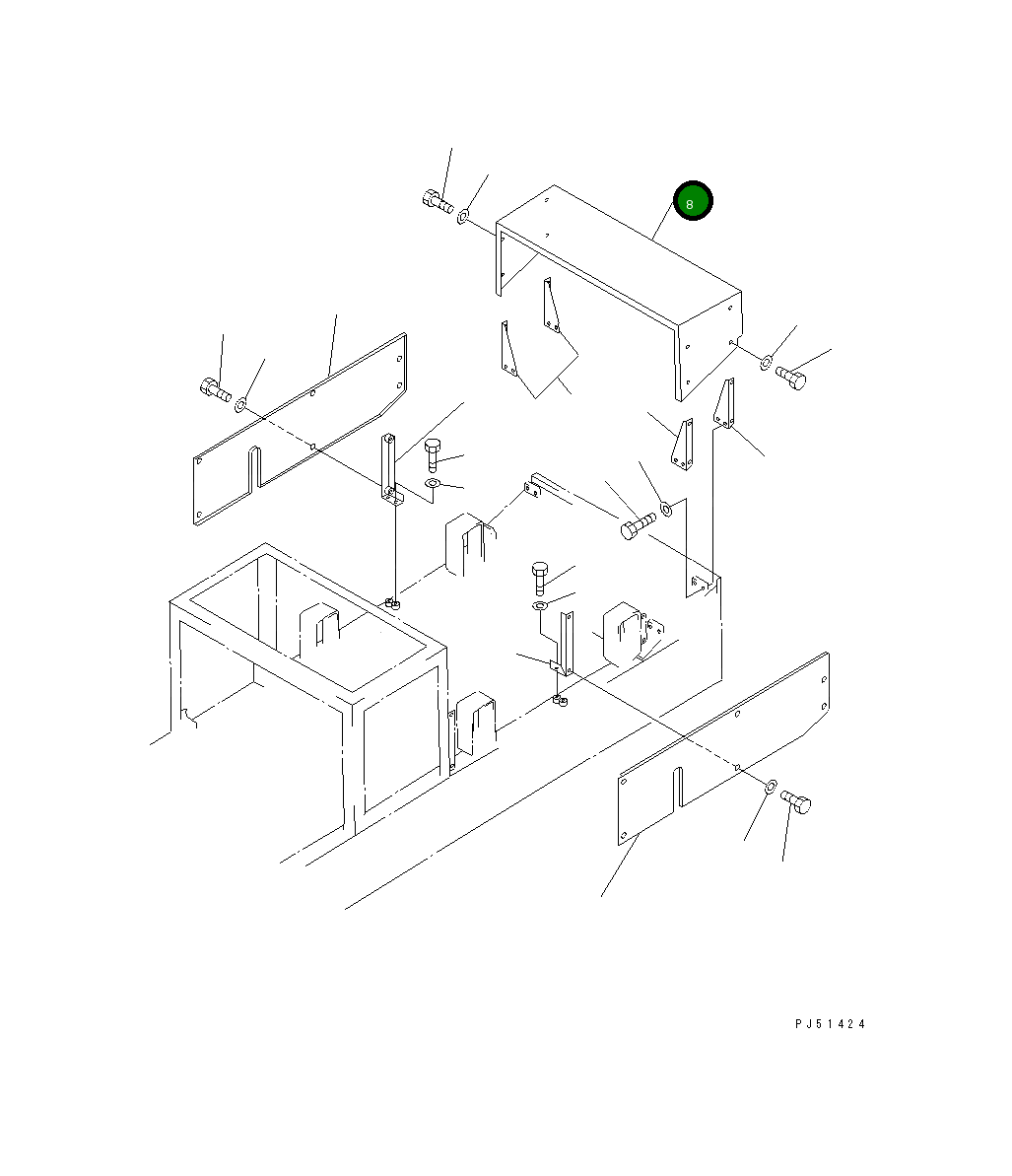 8

PJ51424