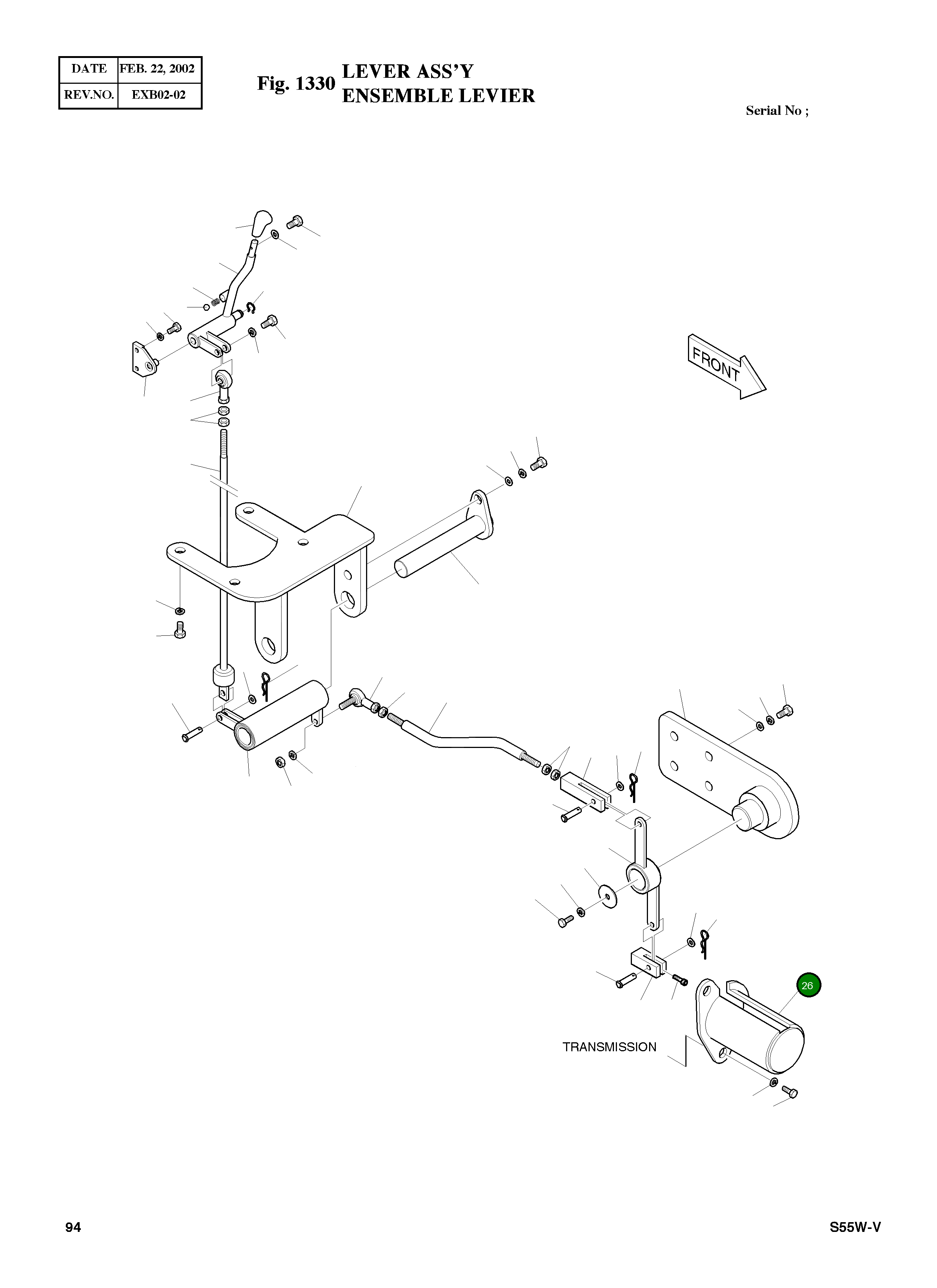 | DATE | FEB. 22, 2002 |
|---|---|
| REV.NO. | EXB02-02 |

Fig. 1330 LEVER ASS'Y
ENSEMBLE LEVIER

Serial No ;

FRONT

26

TRANSMISSION

94

S55W-V