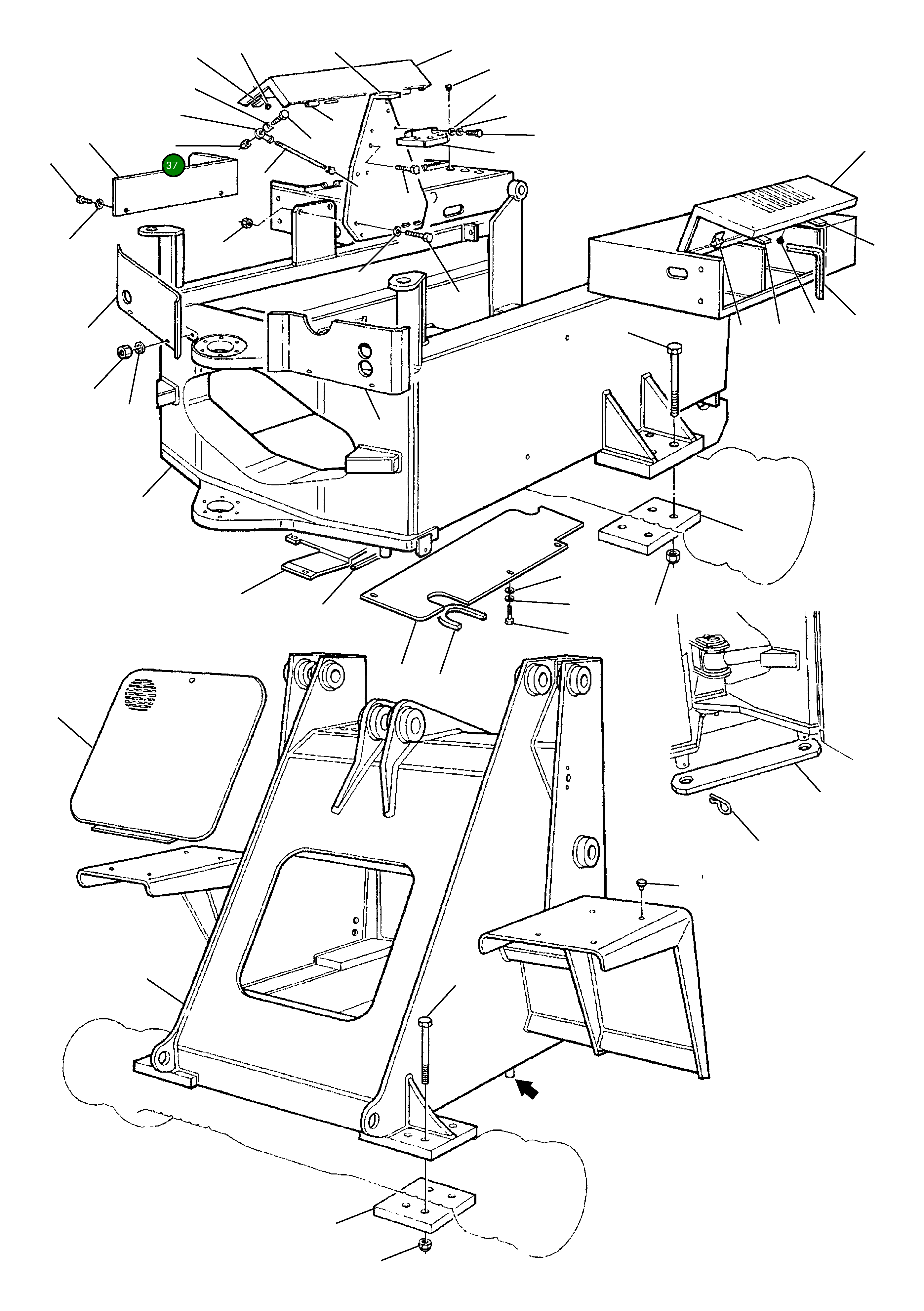 37