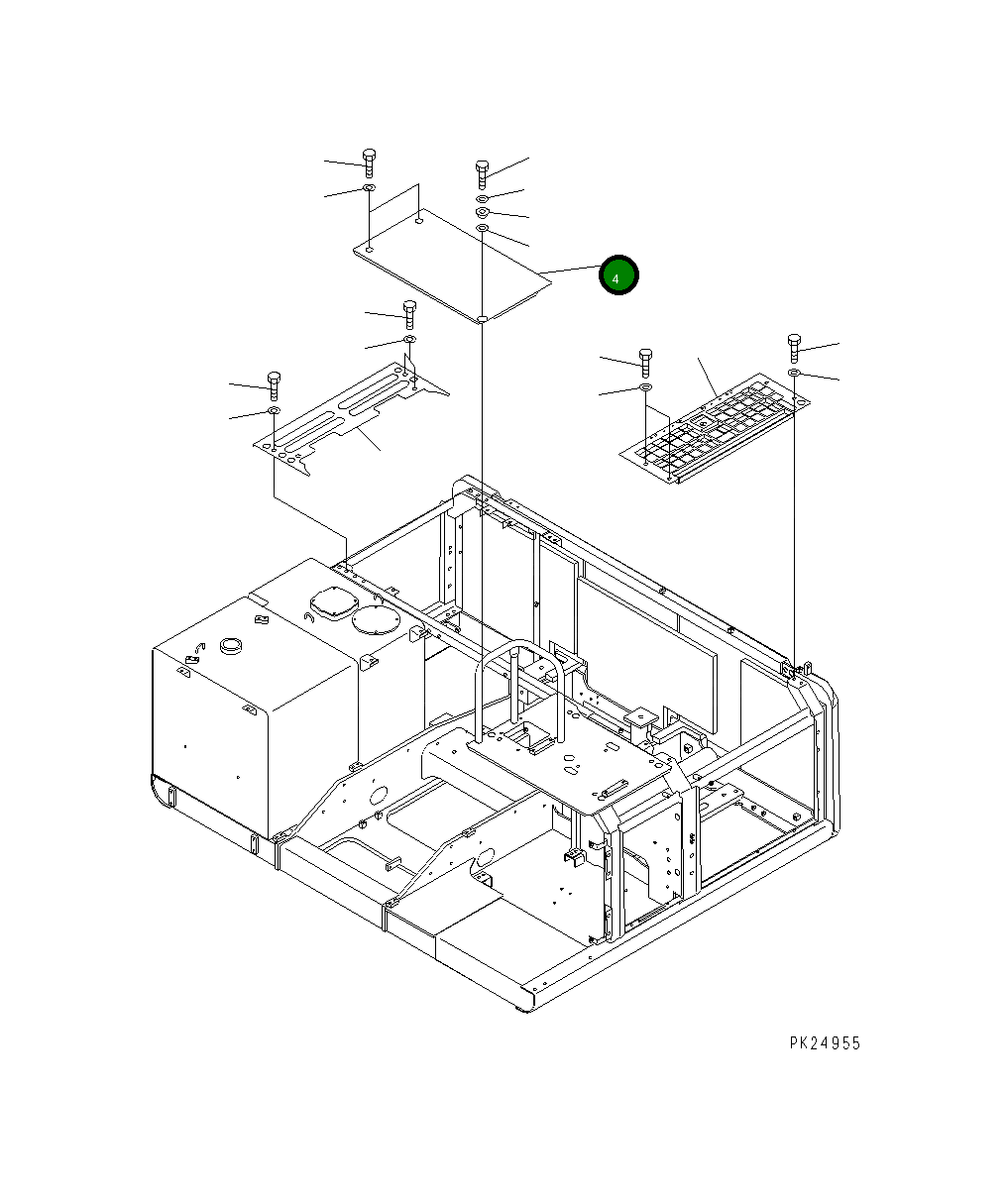 4

PK24955