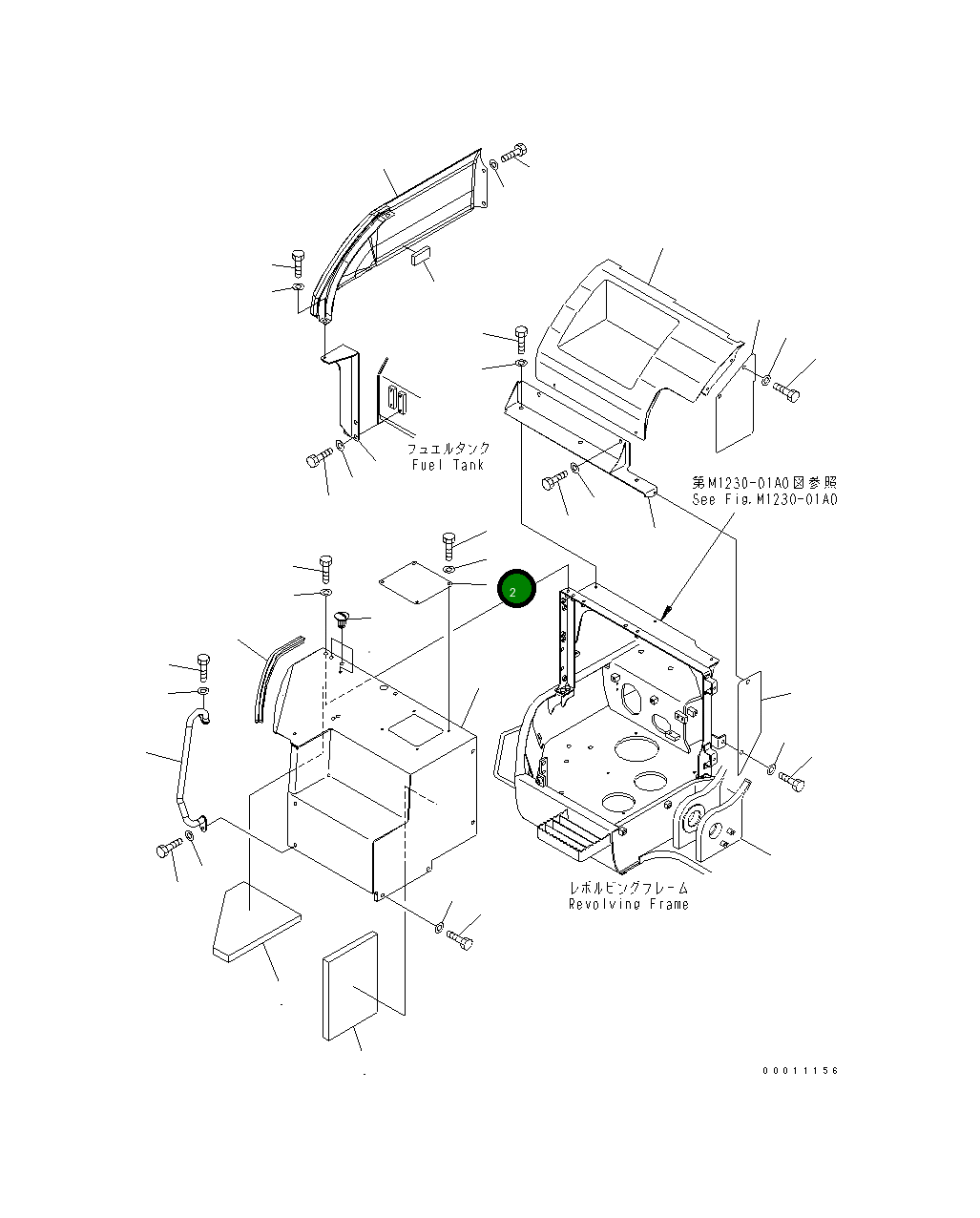 フュエルタンク
Fuel Tank

第M1230-01A0図参照
See Fig.M1230-01A0

2

レボルビングフレーム
Revolving Frame

00011156