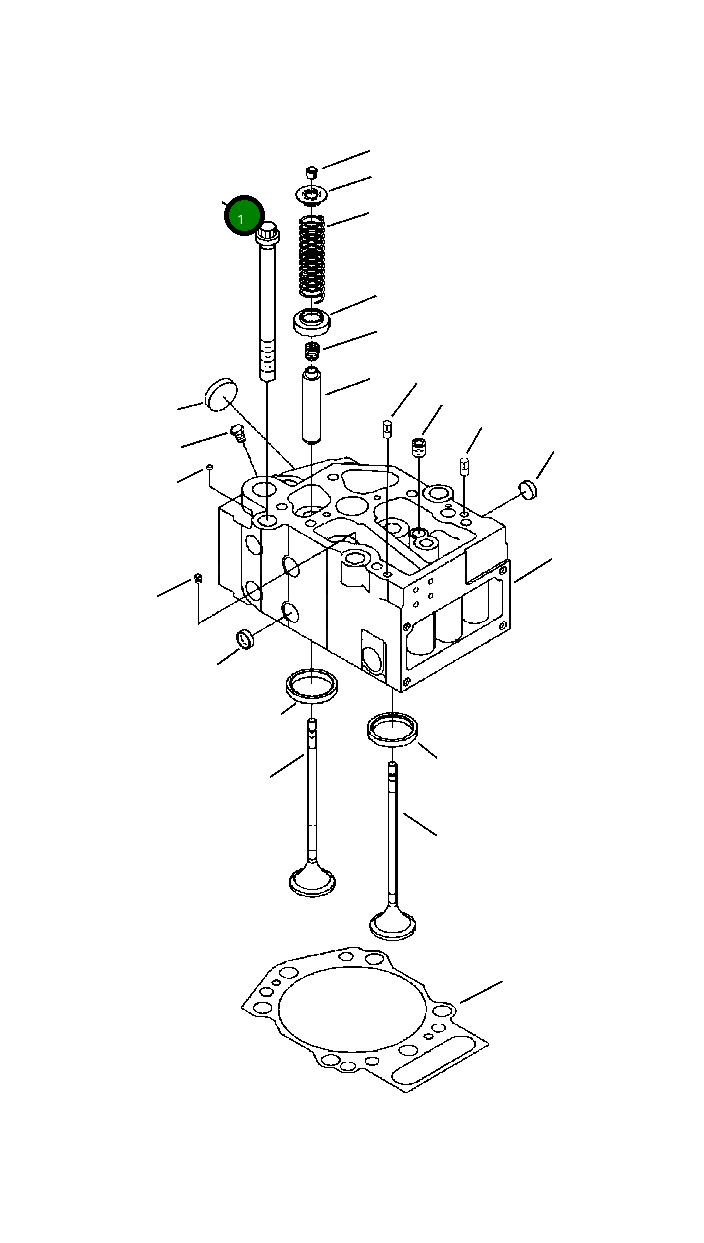 1