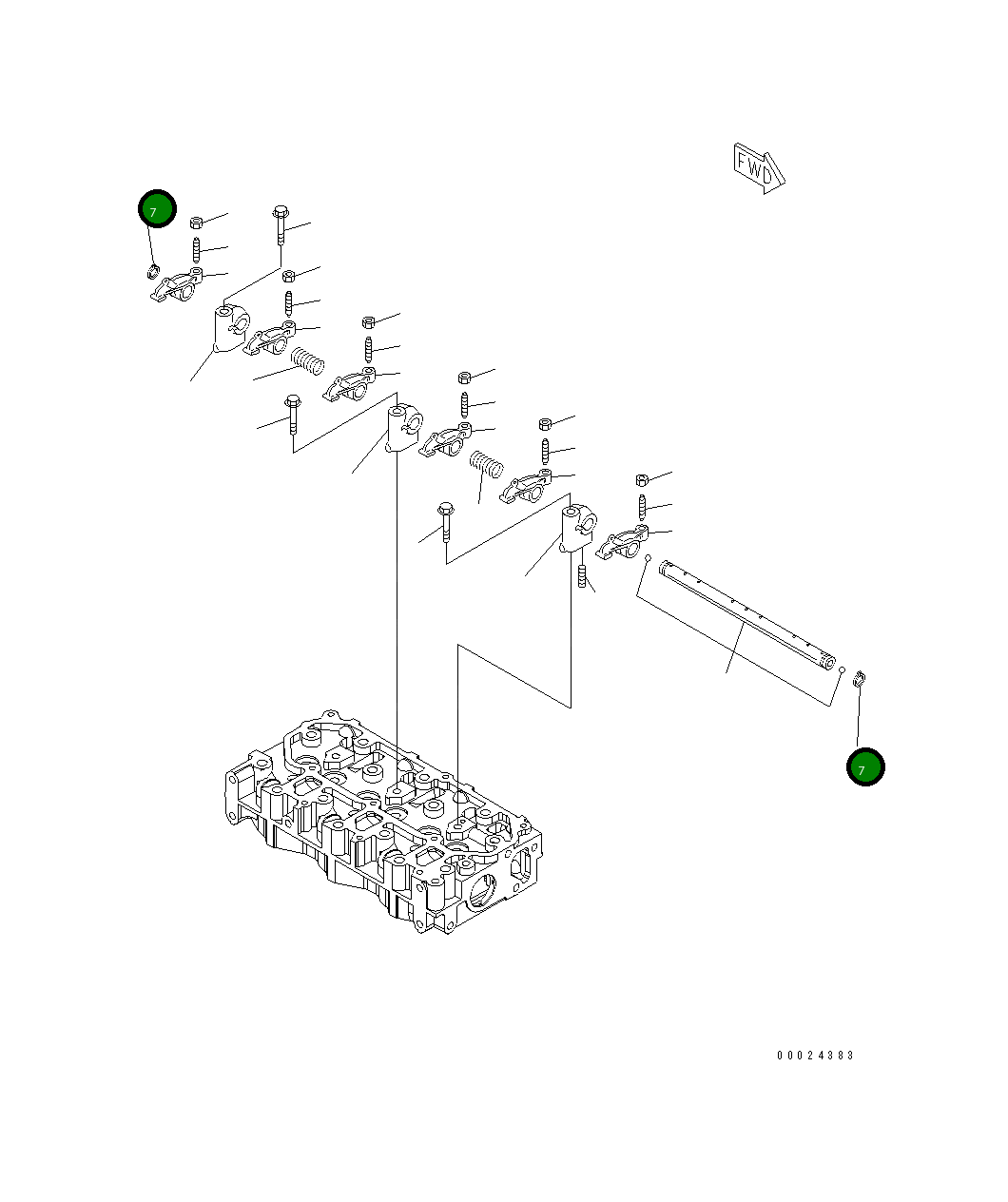 FWD

7

7

00024383