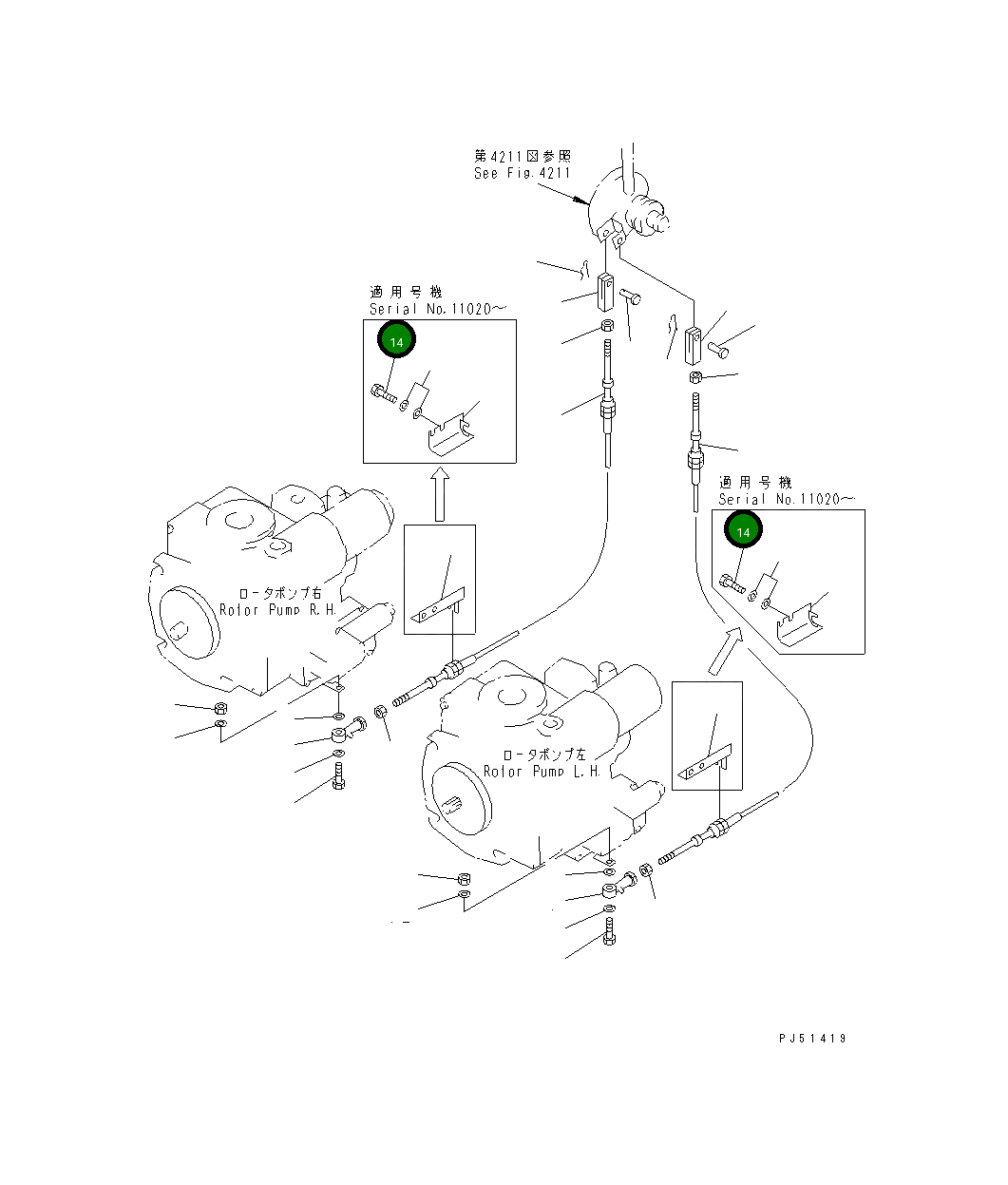 第4211図参照
See Fig.4211

適用号機
Serial No.11020～

14

適用号機
Serial No.11020～

14

ロータポンプ右
Rotor Pump R.H.

ロータポンプ左
Rotor Pump L.H.

PJ51419