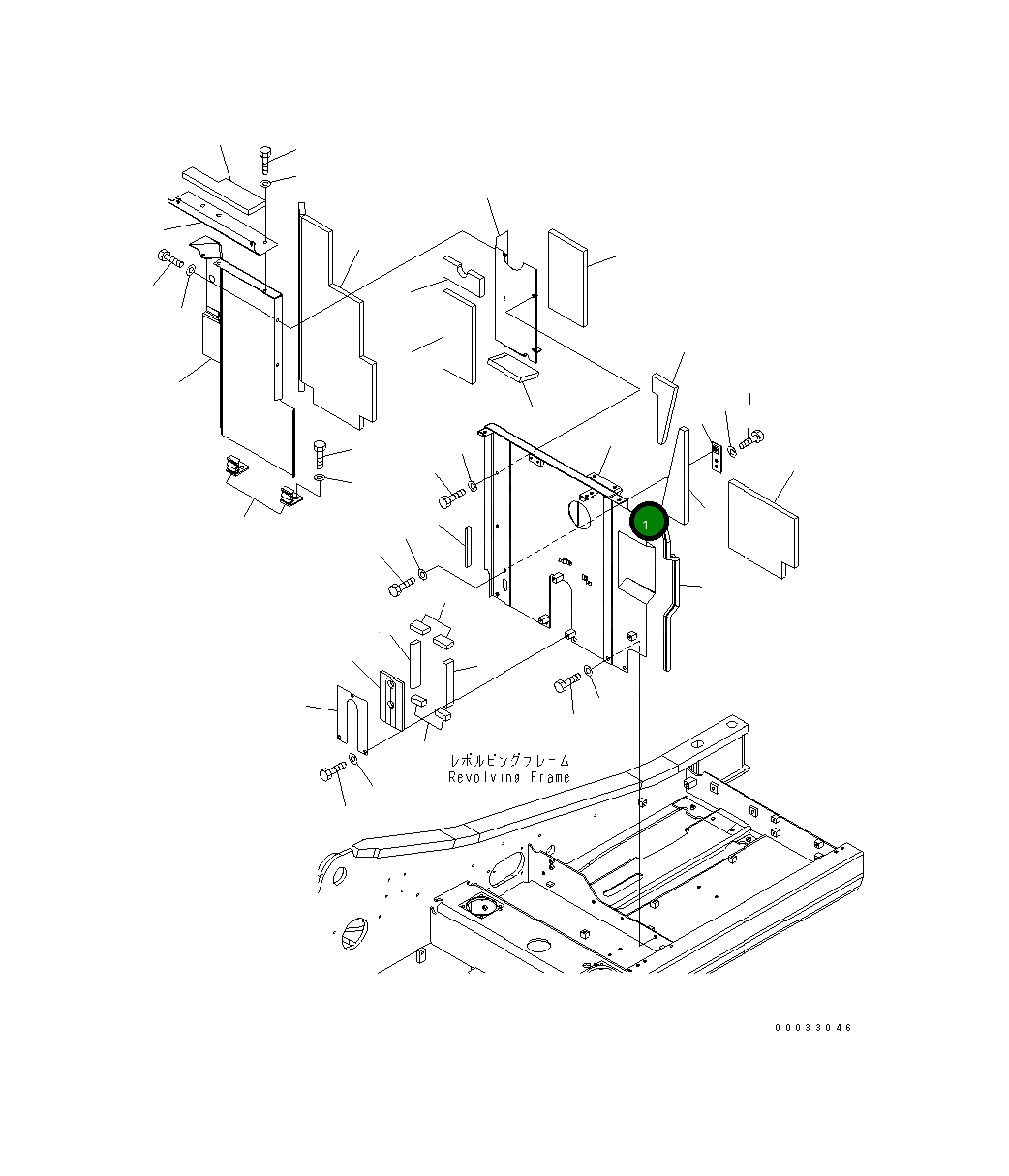 1

レボルビングフレーム
Revolving Frame

00033046