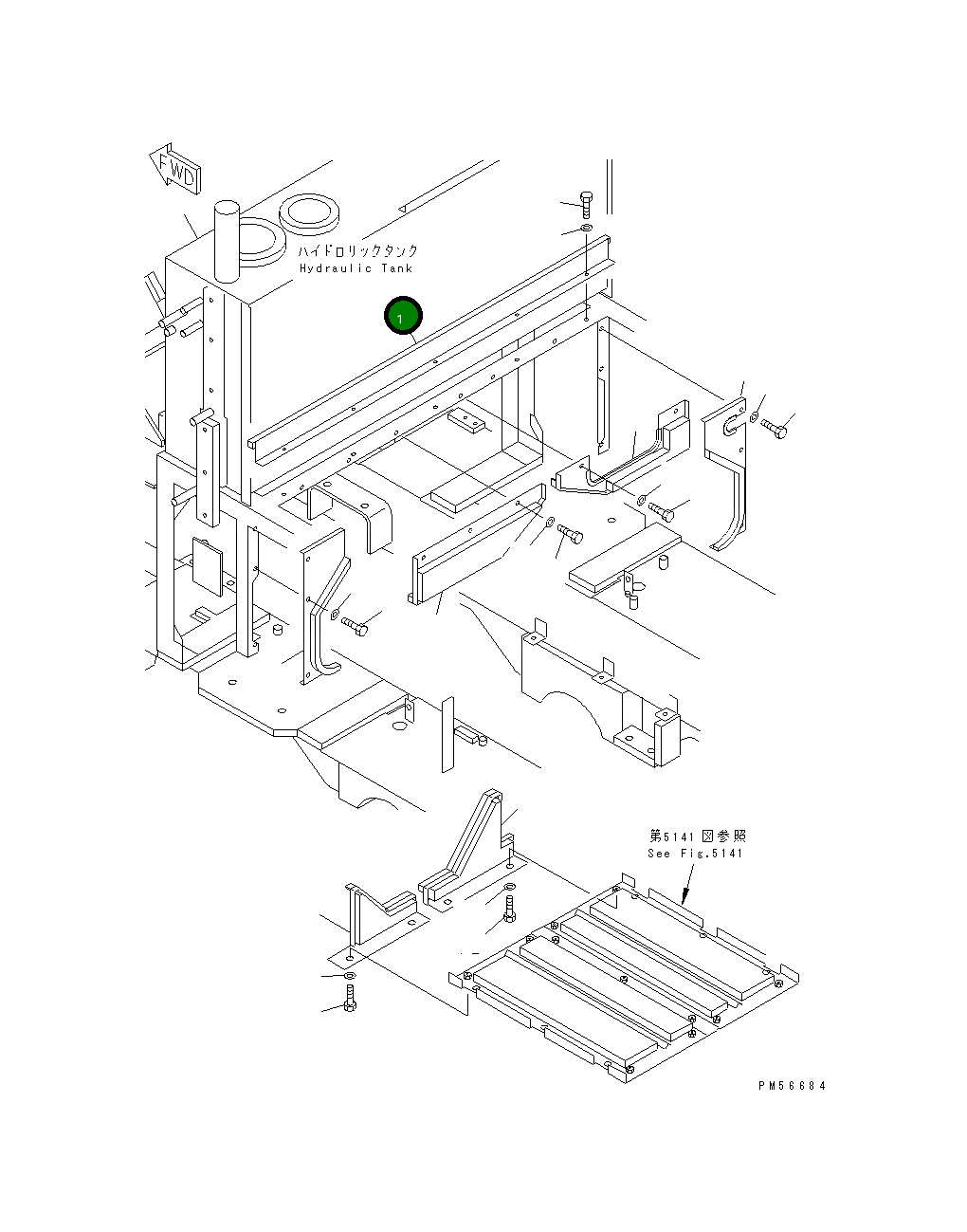 FWD

ハイドロリックタンク
Hydraulic Tank

1

第5141図参照
See Fig.5141

PM56684