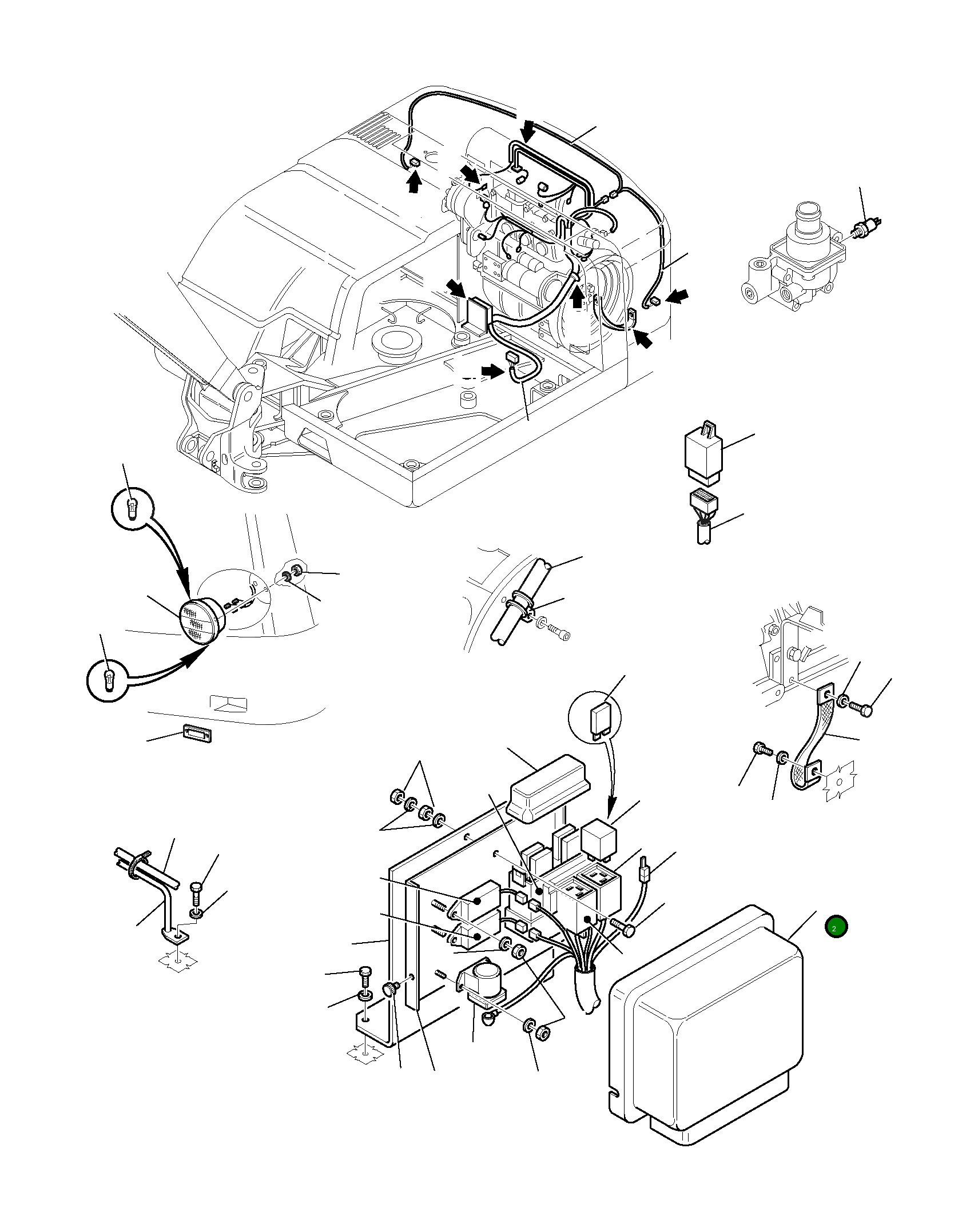 2