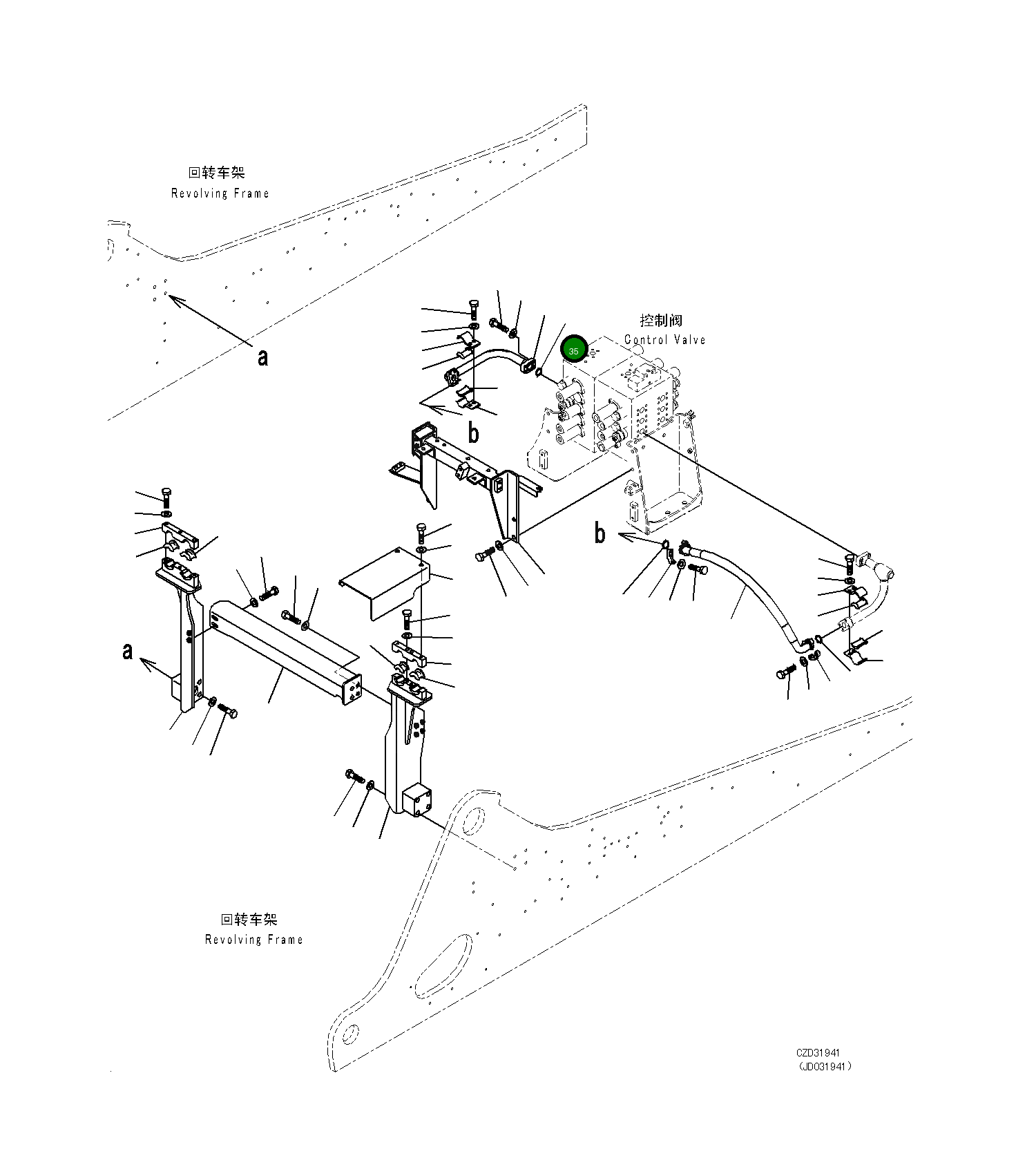 回转车架
Revolving Frame

a

控制阀
Control Valve

35

b

b

a

回转车架
Revolving Frame

CZD31941
(JD031941)