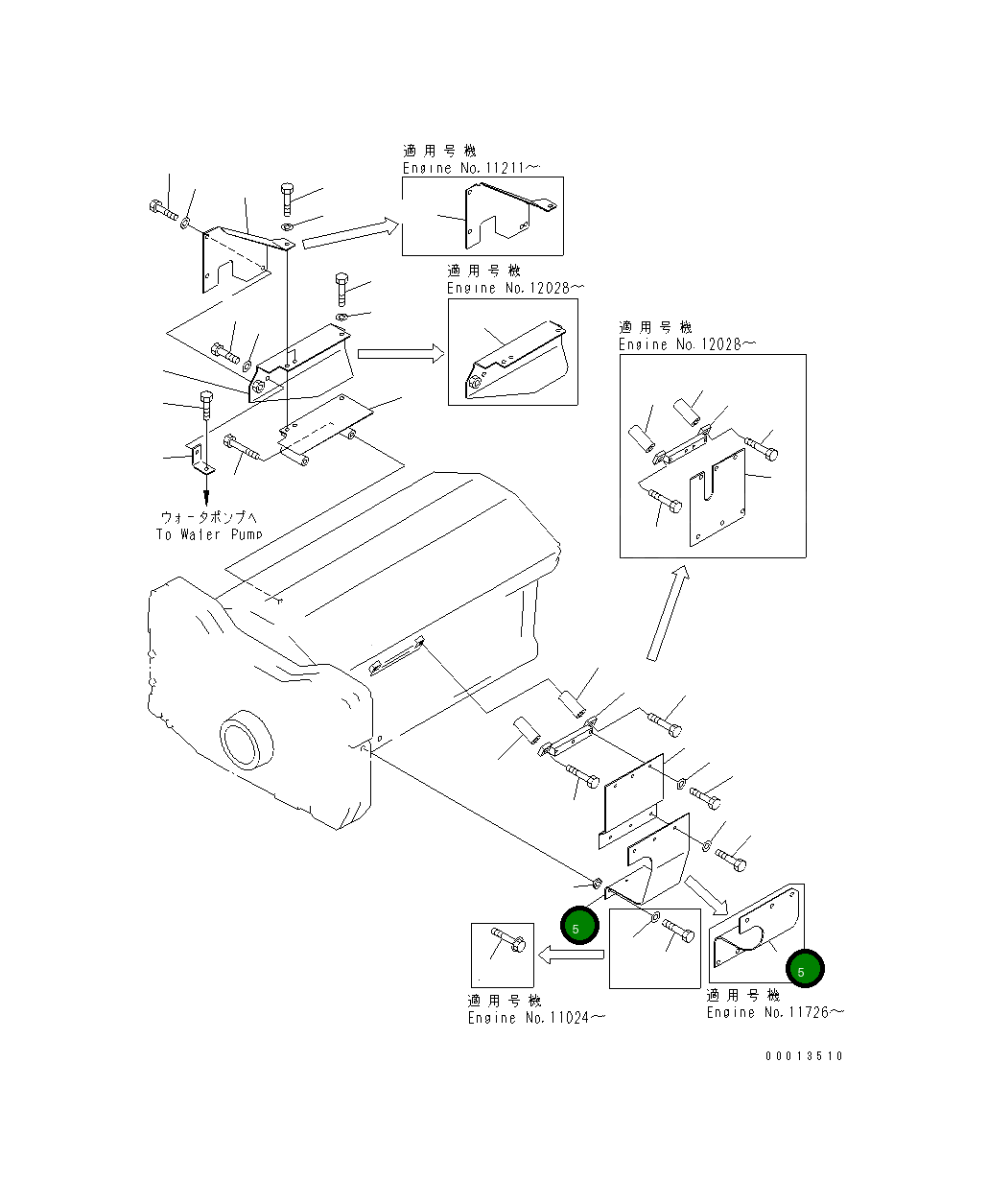 適用号機
Engine No.11211～

適用号機
Engine No.12028～

適用号機
Engine No.12028～

ウォータポンプへ
To Water Pump

5

5

適用号機
Engine No.11024～

適用号機
Engine No.11726～

00013510