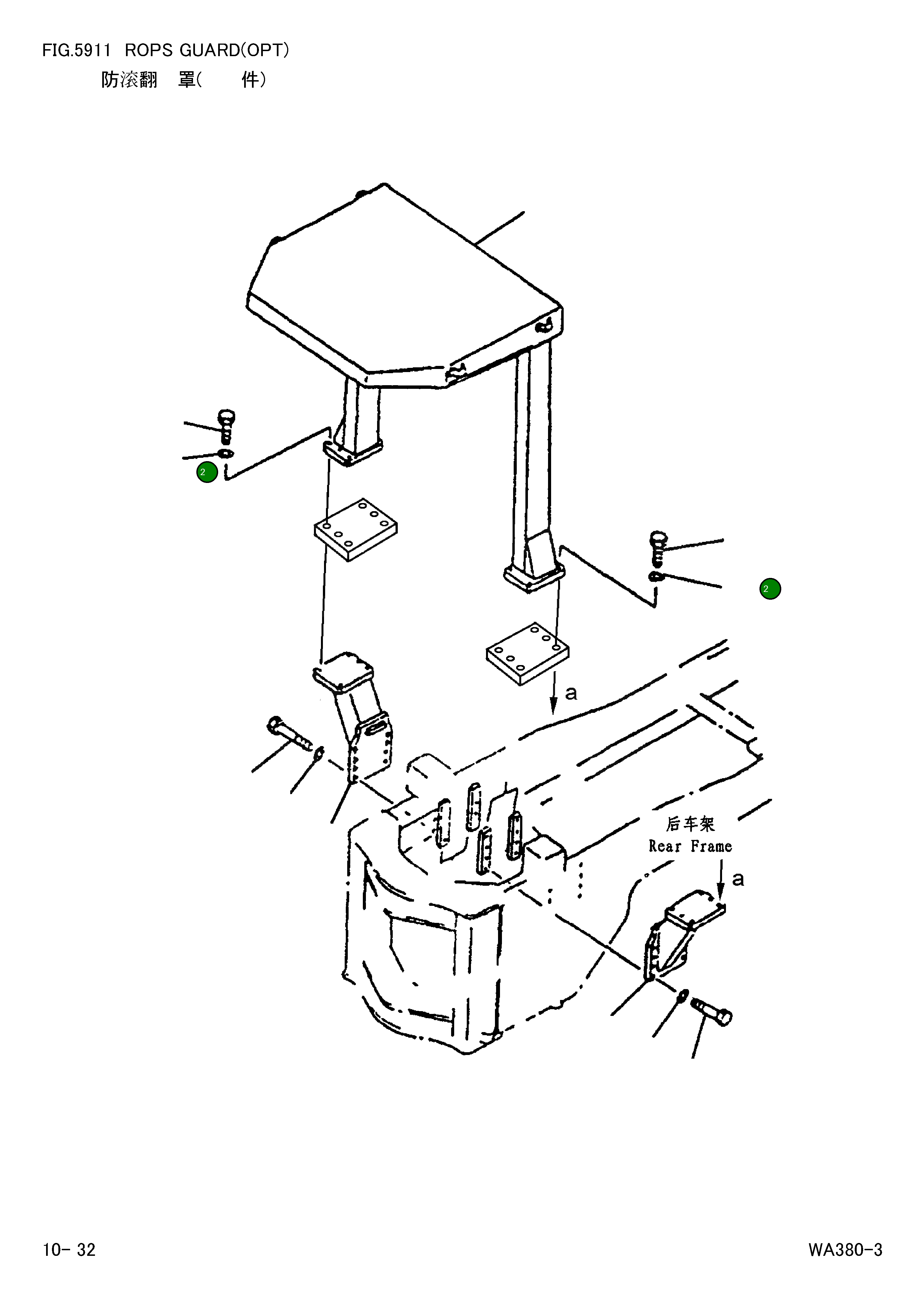 FIG.5911 ROPS GUARD(OPT)
防滚翻 罩( 件)

2

2

a

后车架
Rear Frame

a

10- 32

WA380-3