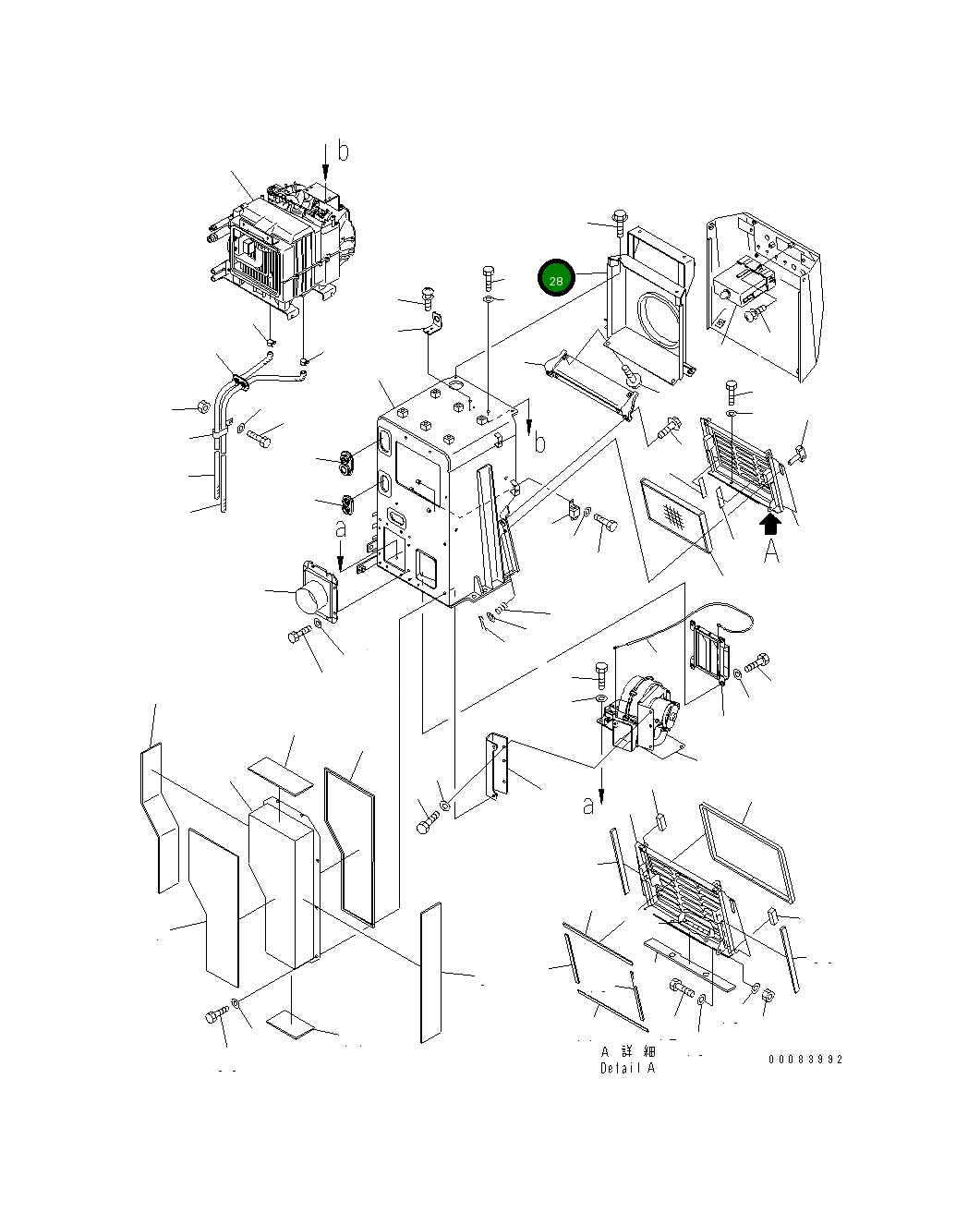 b

28

b

a

A

a

A 詳 細
Detail A

00083992