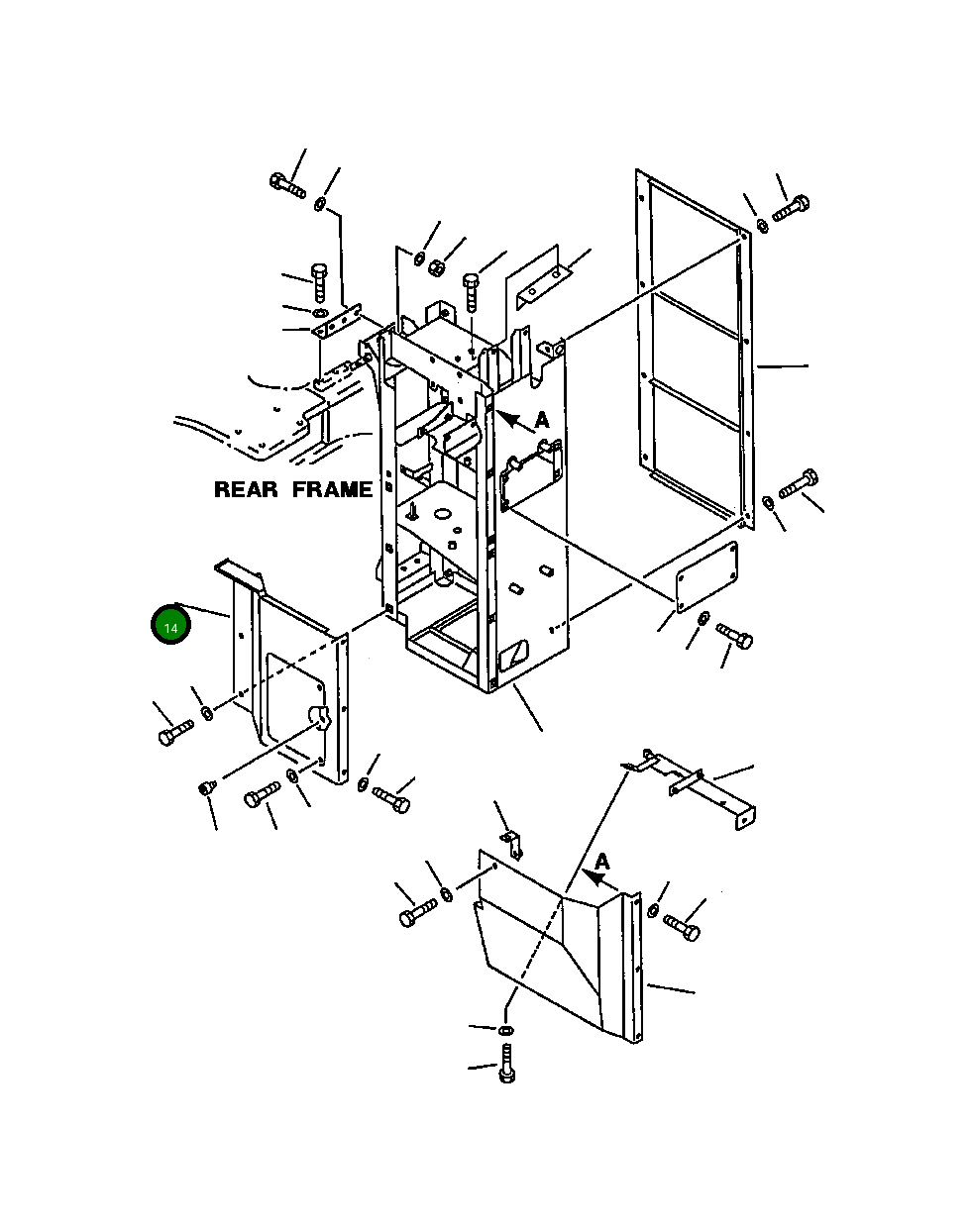 A
REAR FRAME
14
A