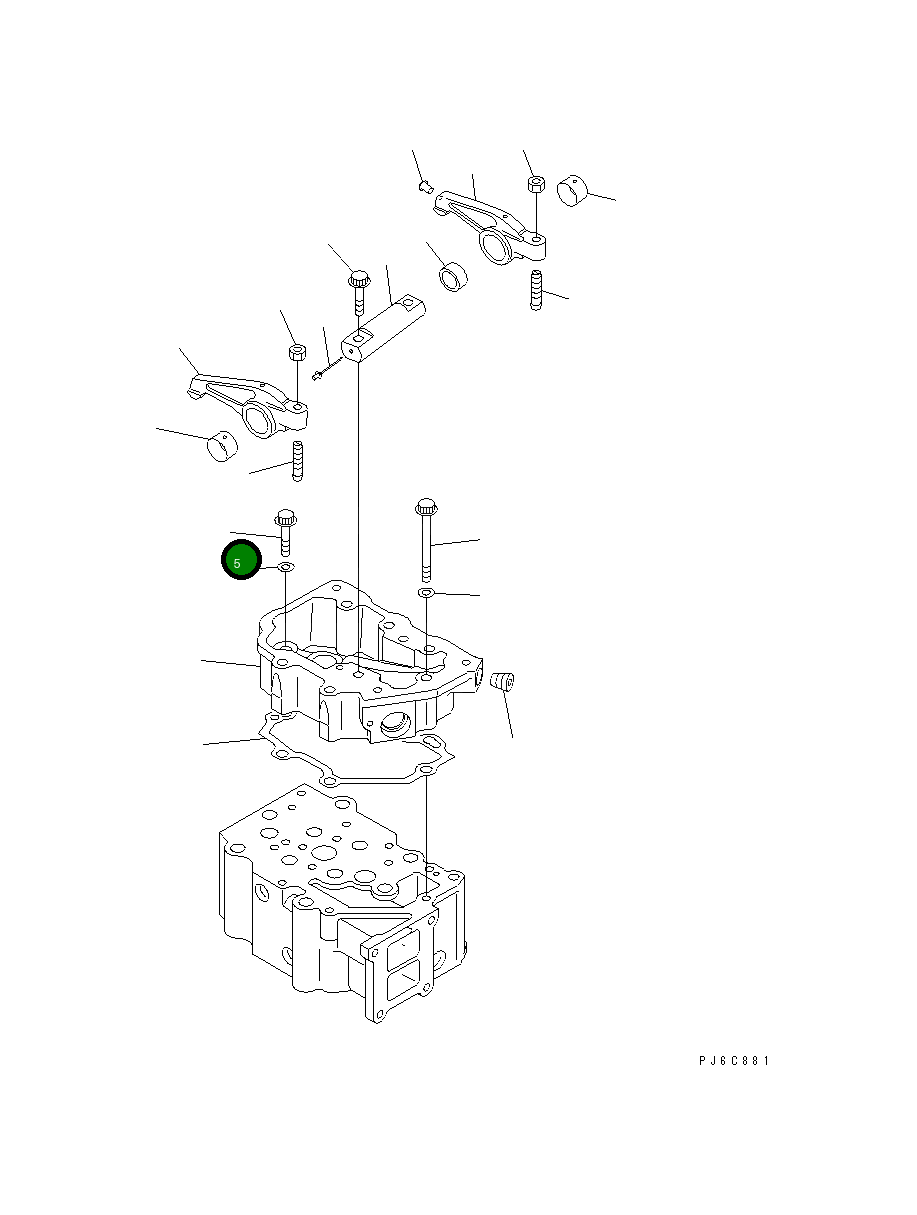 5

PJ6C881