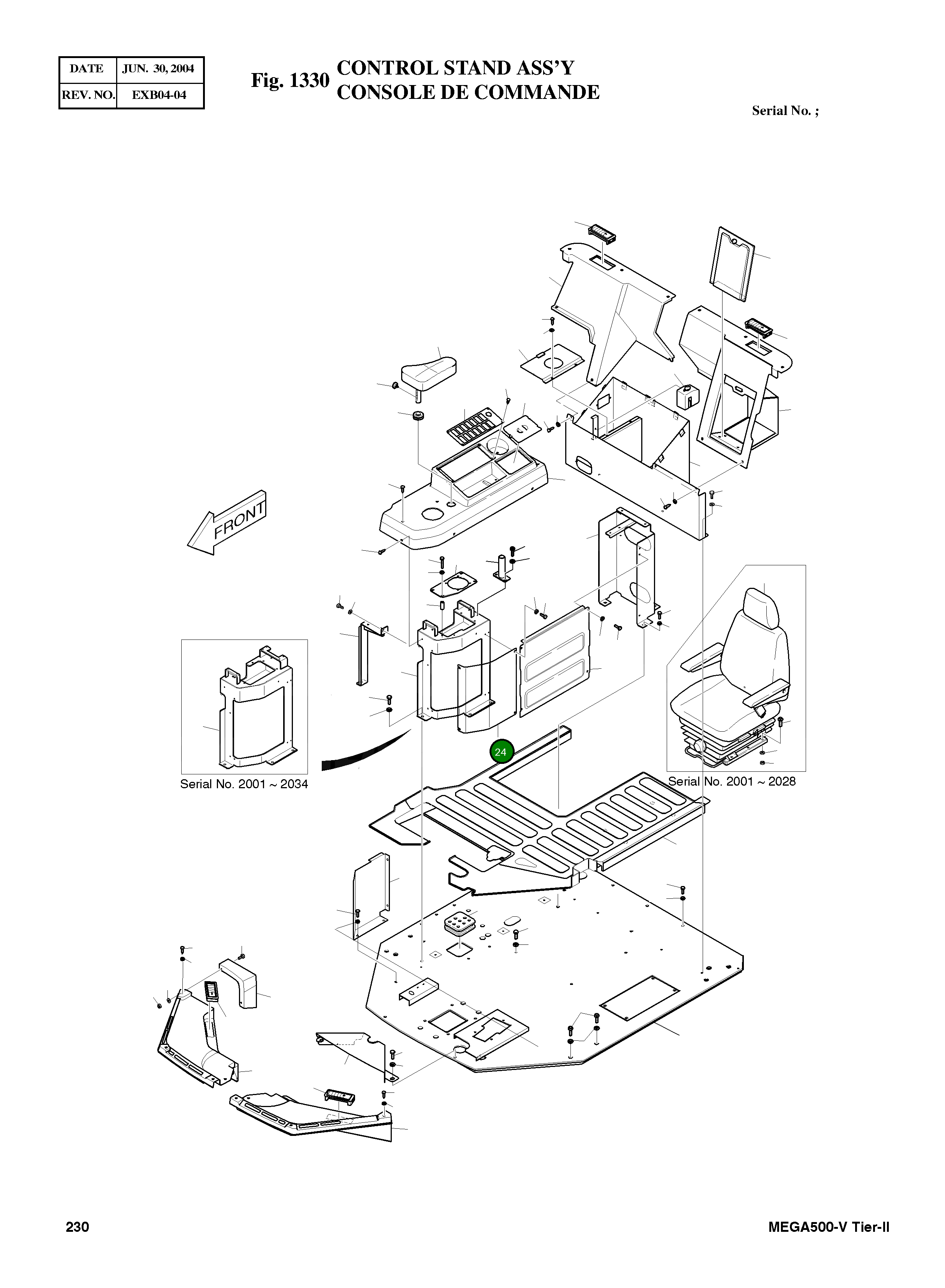 | DATE | JUN. 30, 2004 |
|---|---|
| REV. NO. | EXB04-04 |

Fig. 1330 CONTROL STAND ASS'Y
CONSOLE DE COMMANDE

Serial No. ;

FRONT

24

Serial No. 2001 ~ 2034

Serial No. 2001 ~ 2028

230

MEGA500-V Tier-II