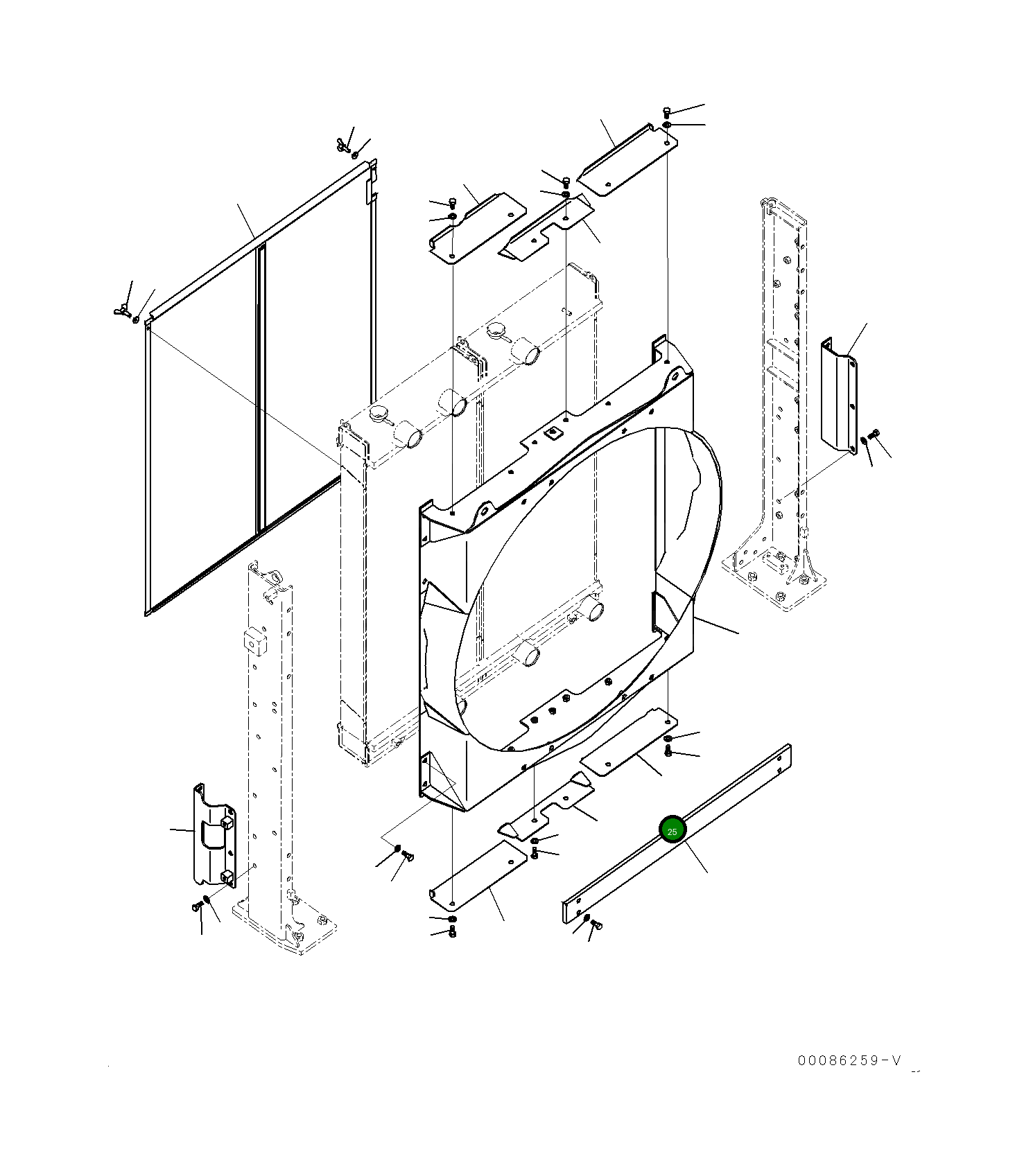 25

00086259-V