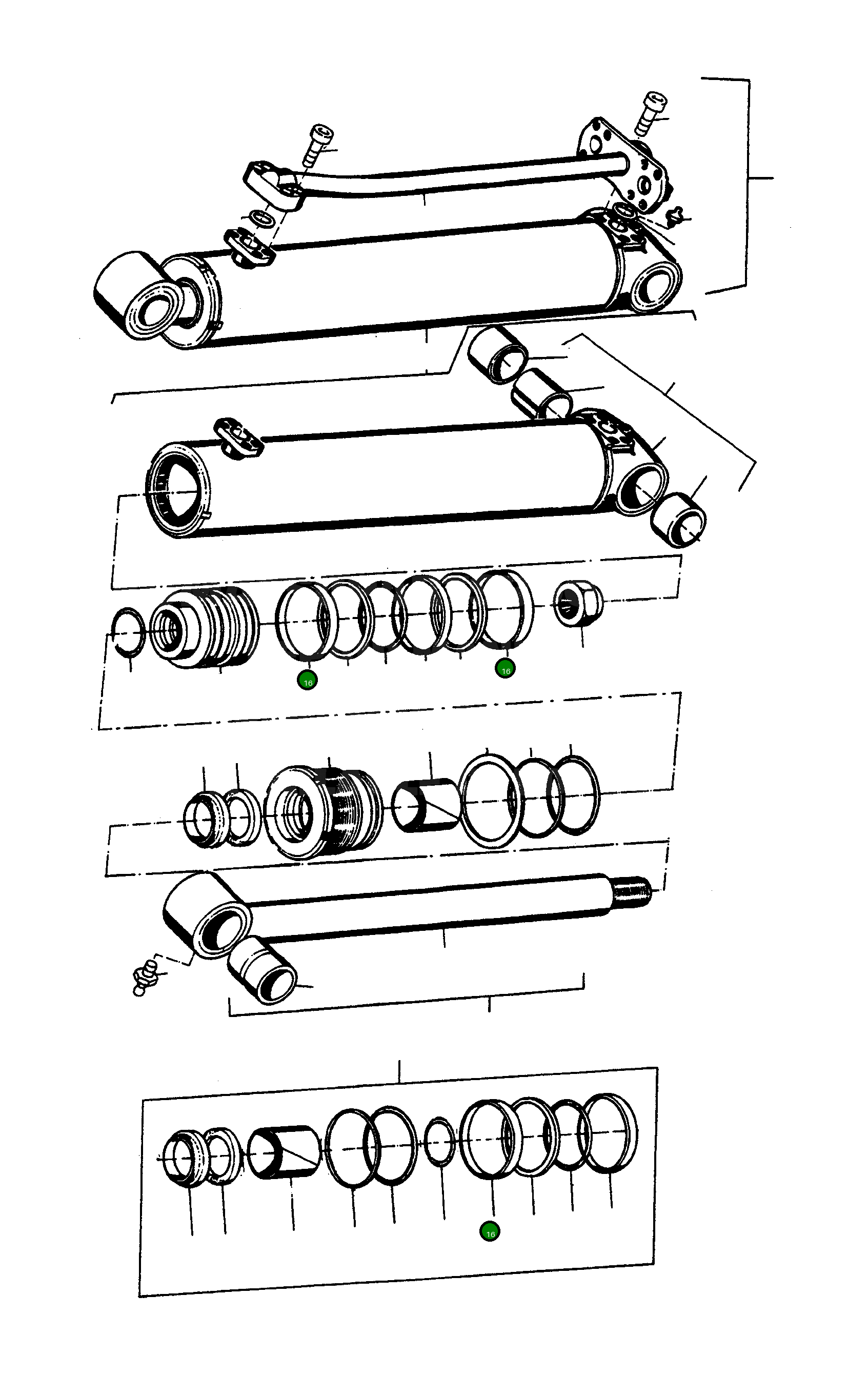 16
16
16