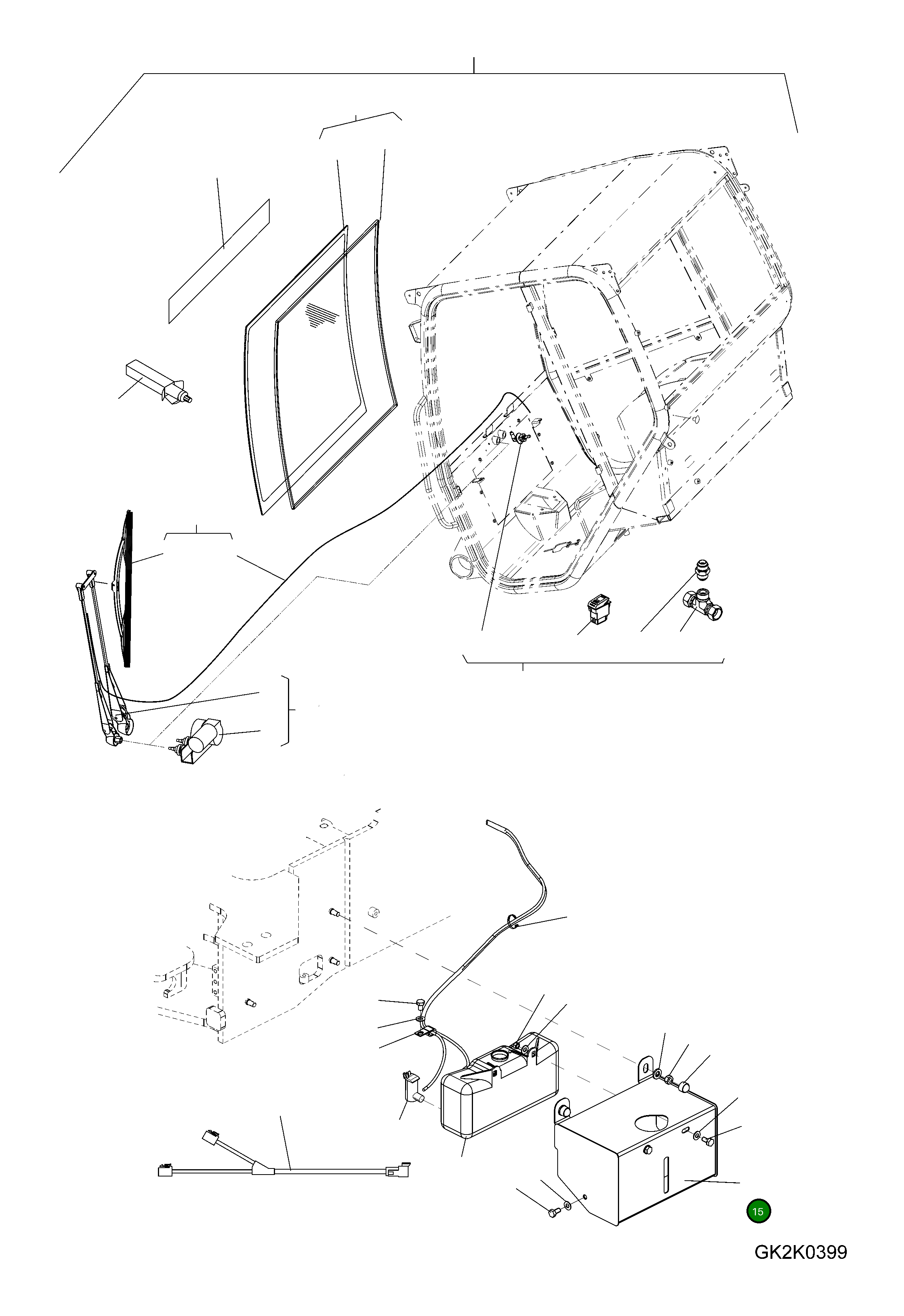 15

GK2K0399