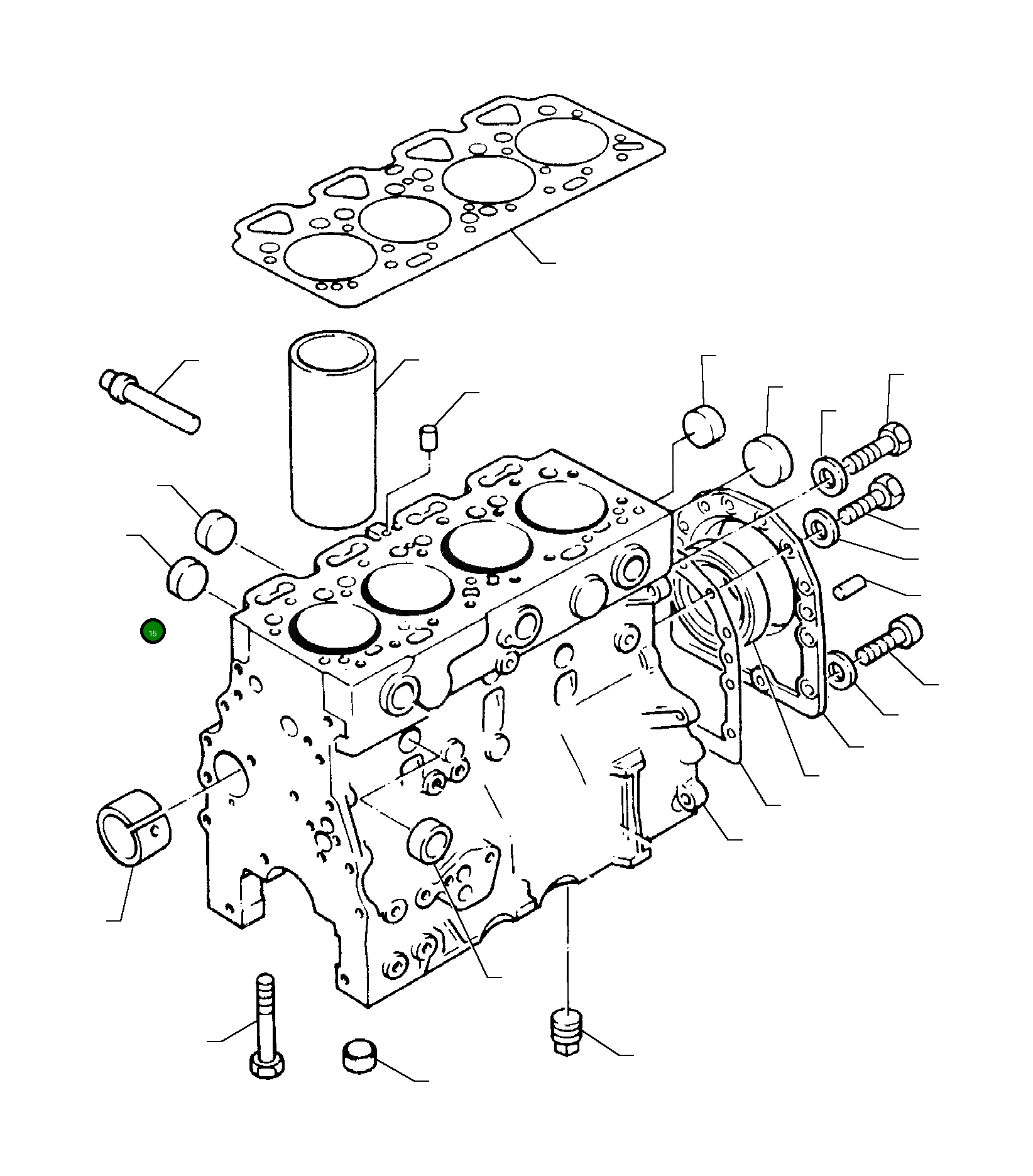 15