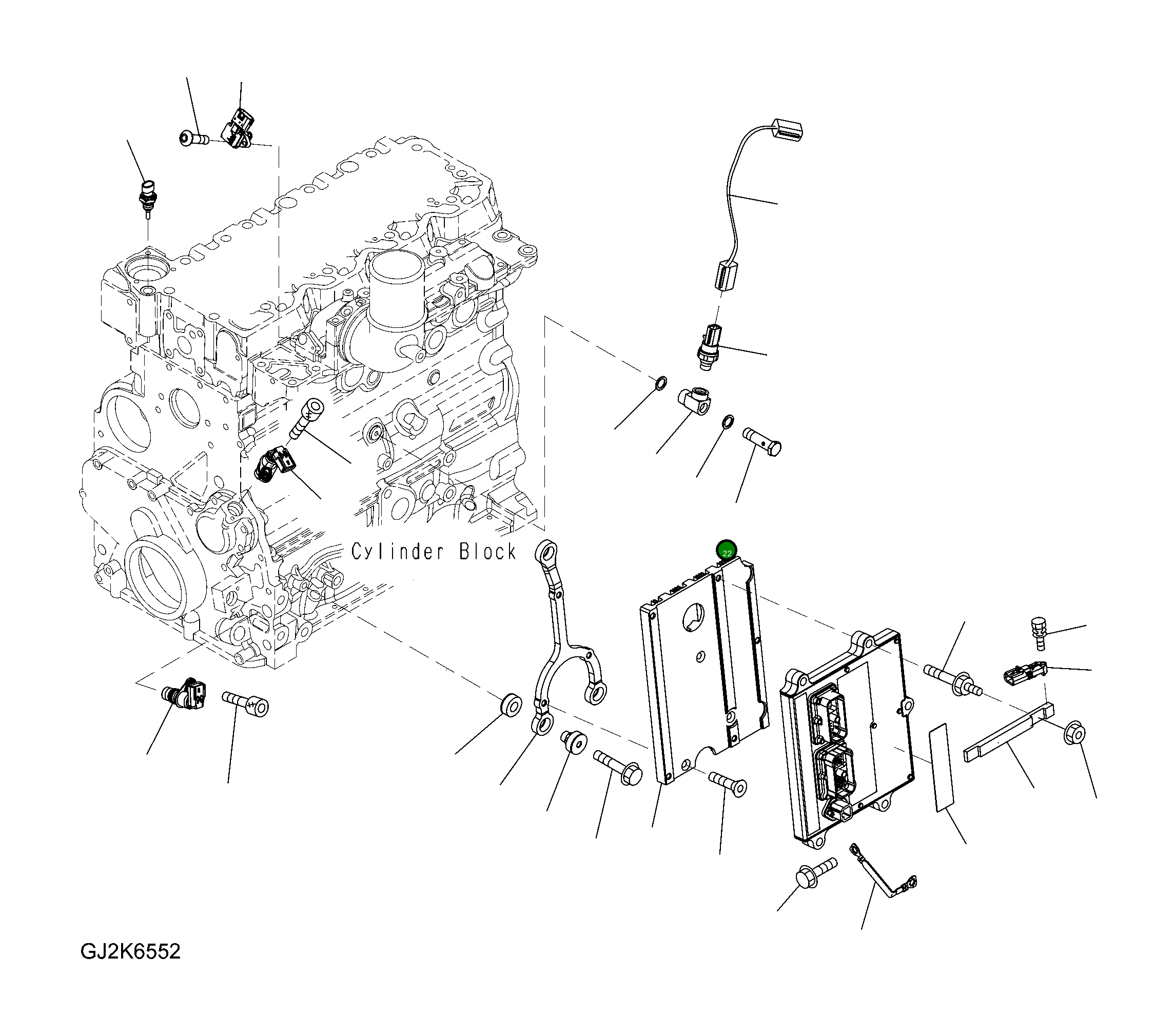 Cylinder Block

22

GJ2K6552