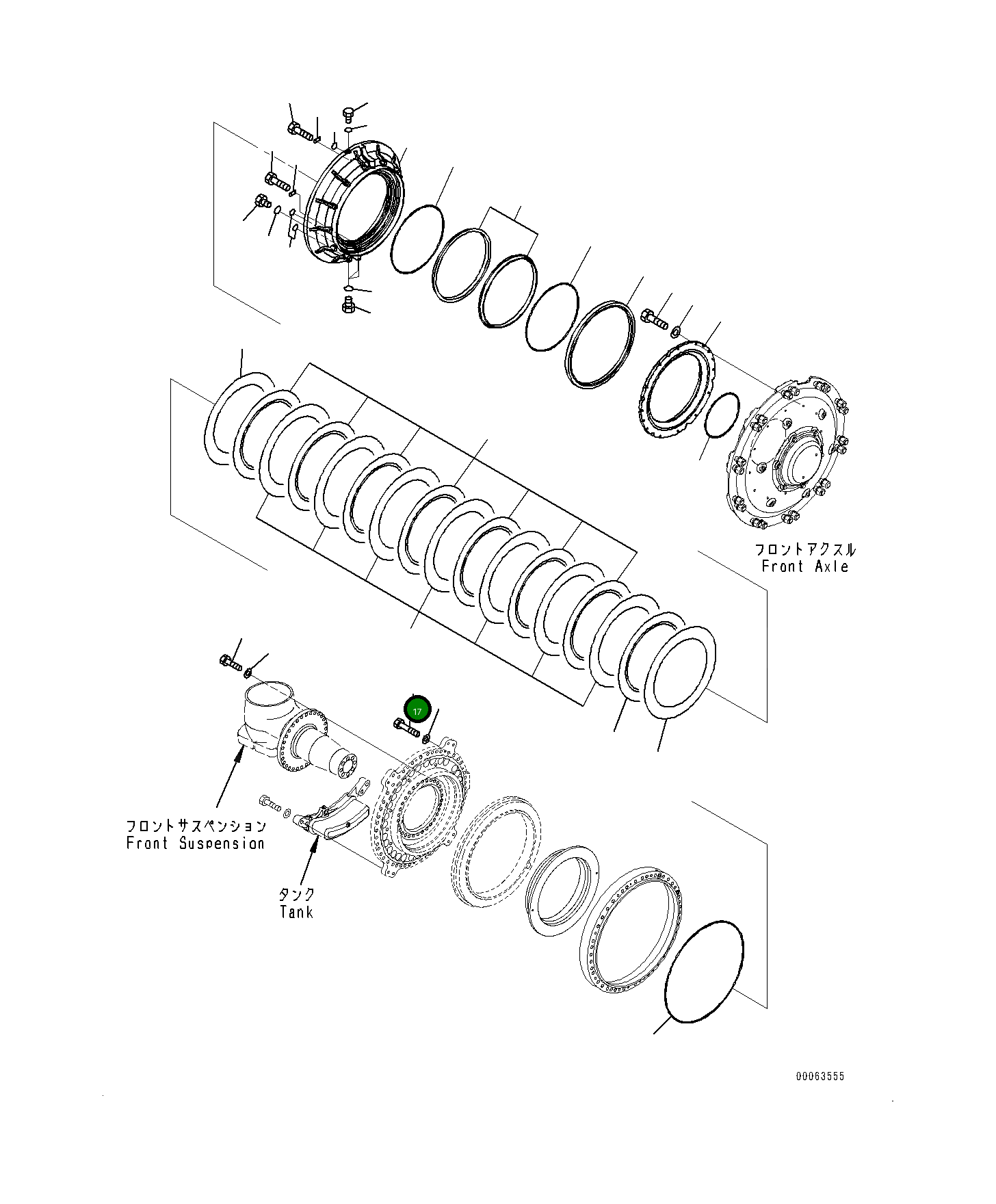 フロントアクスル
Front Axle

17

フロントサスペンション
Front Suspension

タンク
Tank

00063555