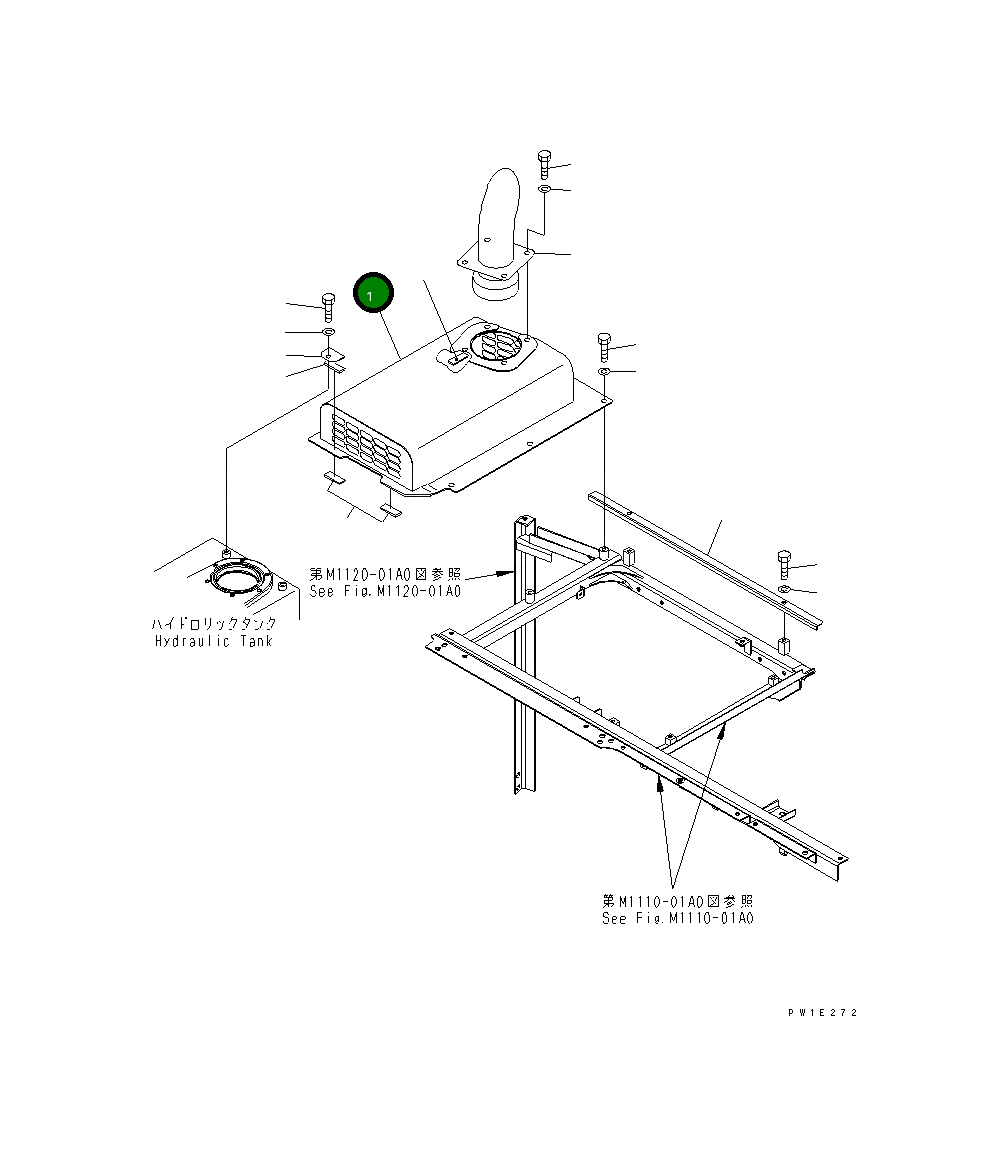 1

第M1120-01A0図参照
See Fig.M1120-01A0

ハイドロリックタンク
Hydraulic Tank

第M1110-01A0図参照
See Fig.M1110-01A0

PW1E272