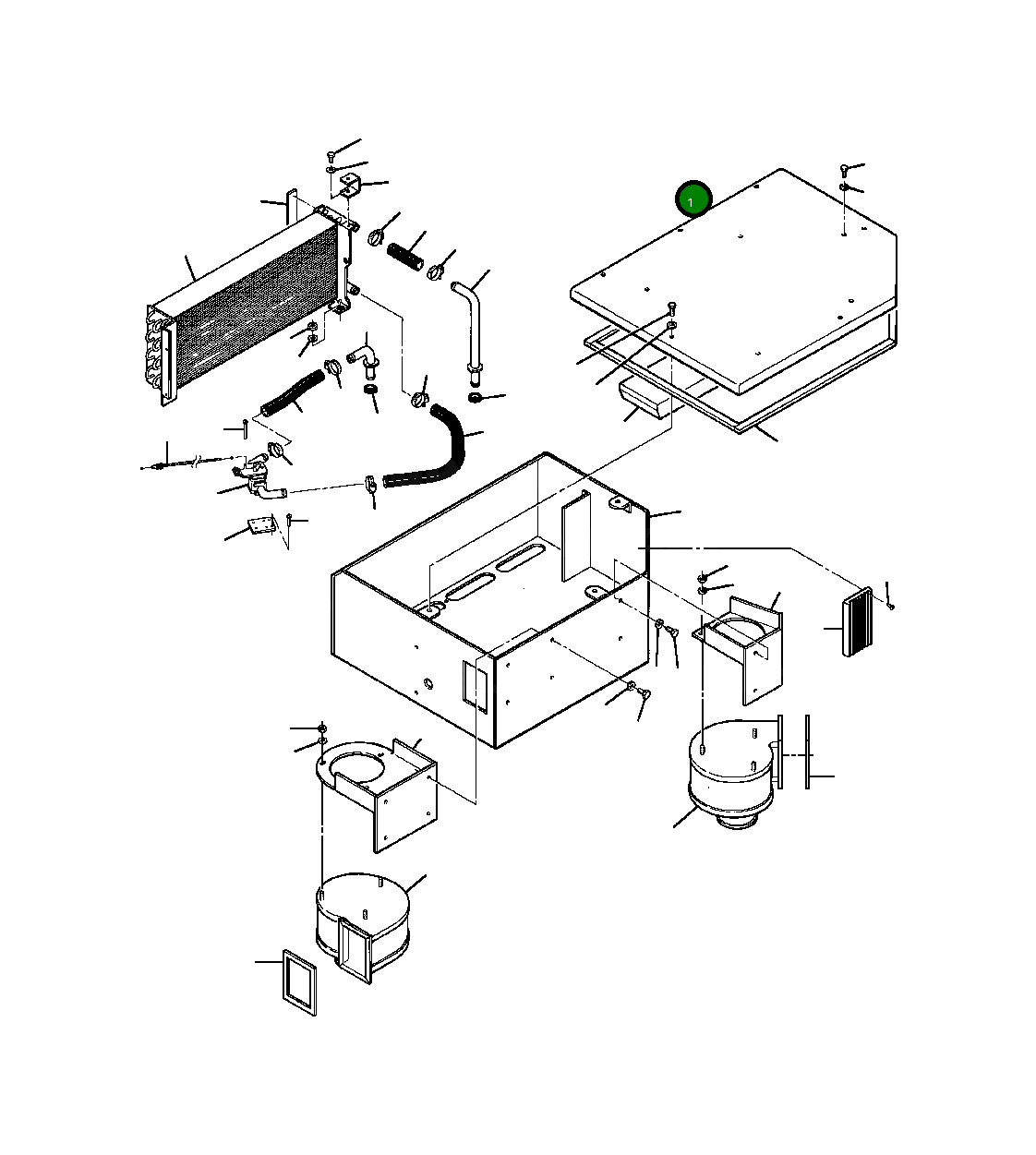 1