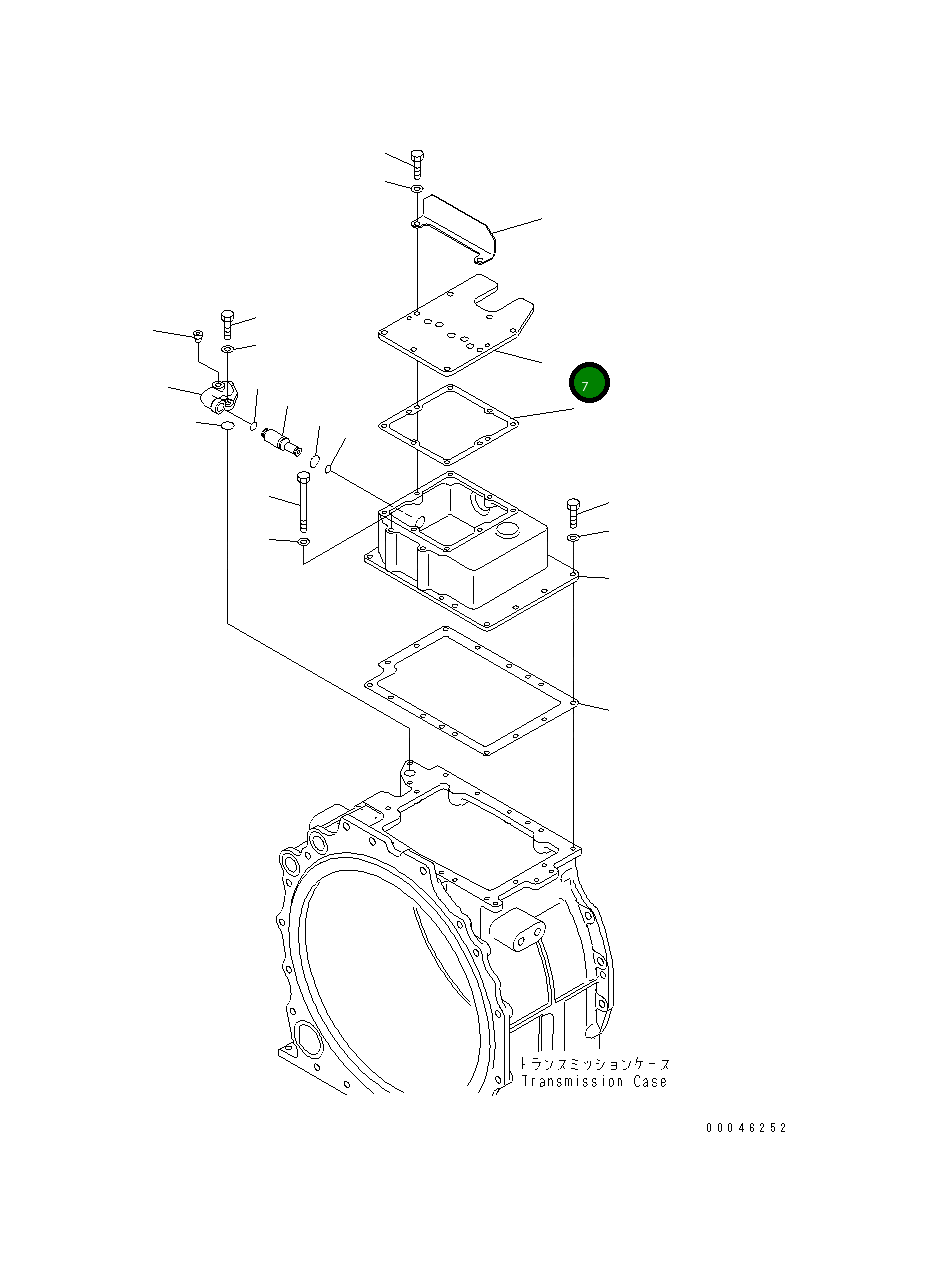 7

トランスミッションケース
Transmission Case

00046252