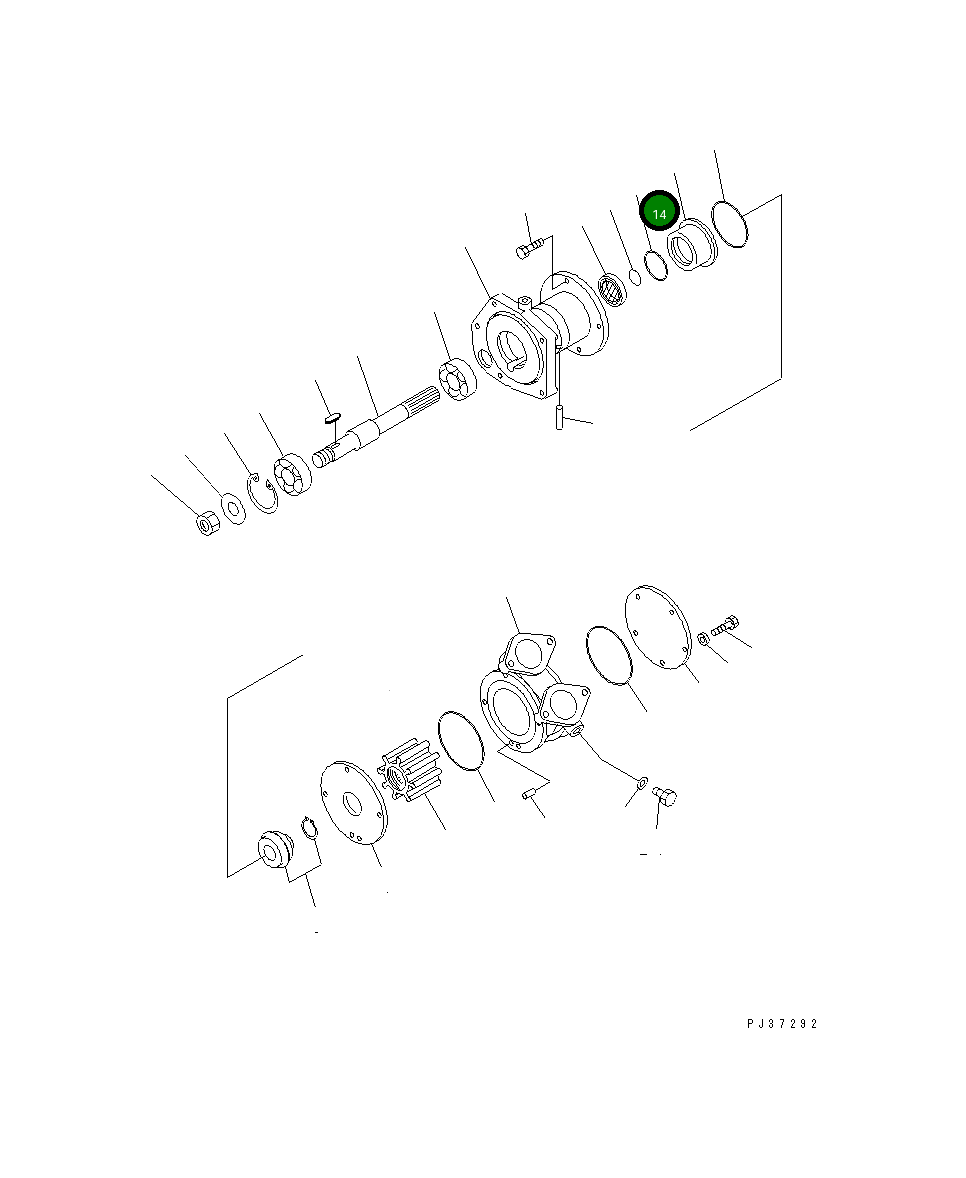 14

PJ37292