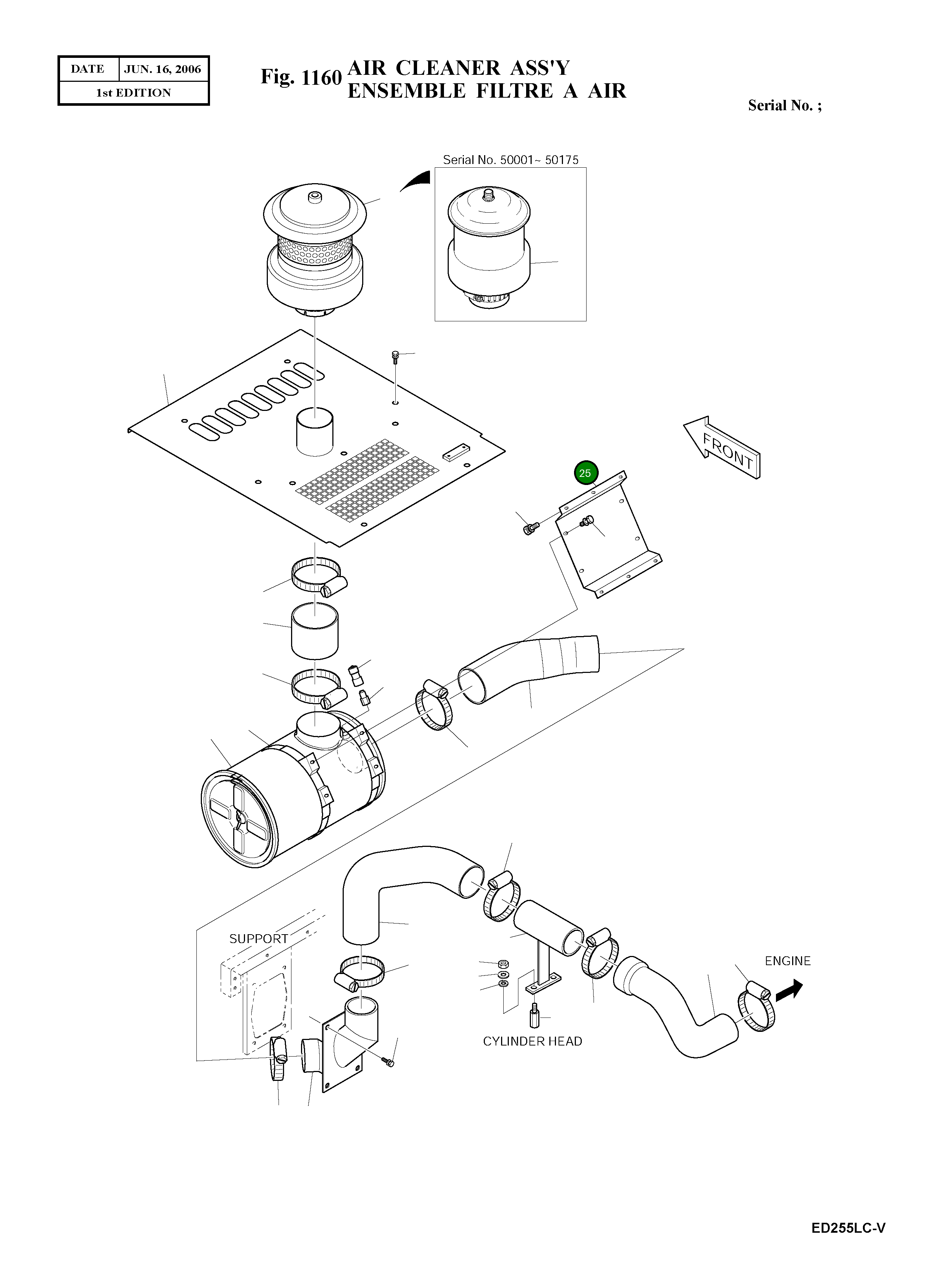 | DATE | JUN. 16, 2006 |
|---|---|
| 1st EDITION | |

Fig. 1160 AIR CLEANER ASS'Y
ENSEMBLE FILTRE A AIR

Serial No. ;

Serial No. 50001~ 50175

FRONT

25

SUPPORT

ENGINE

CYLINDER HEAD

ED255LC-V