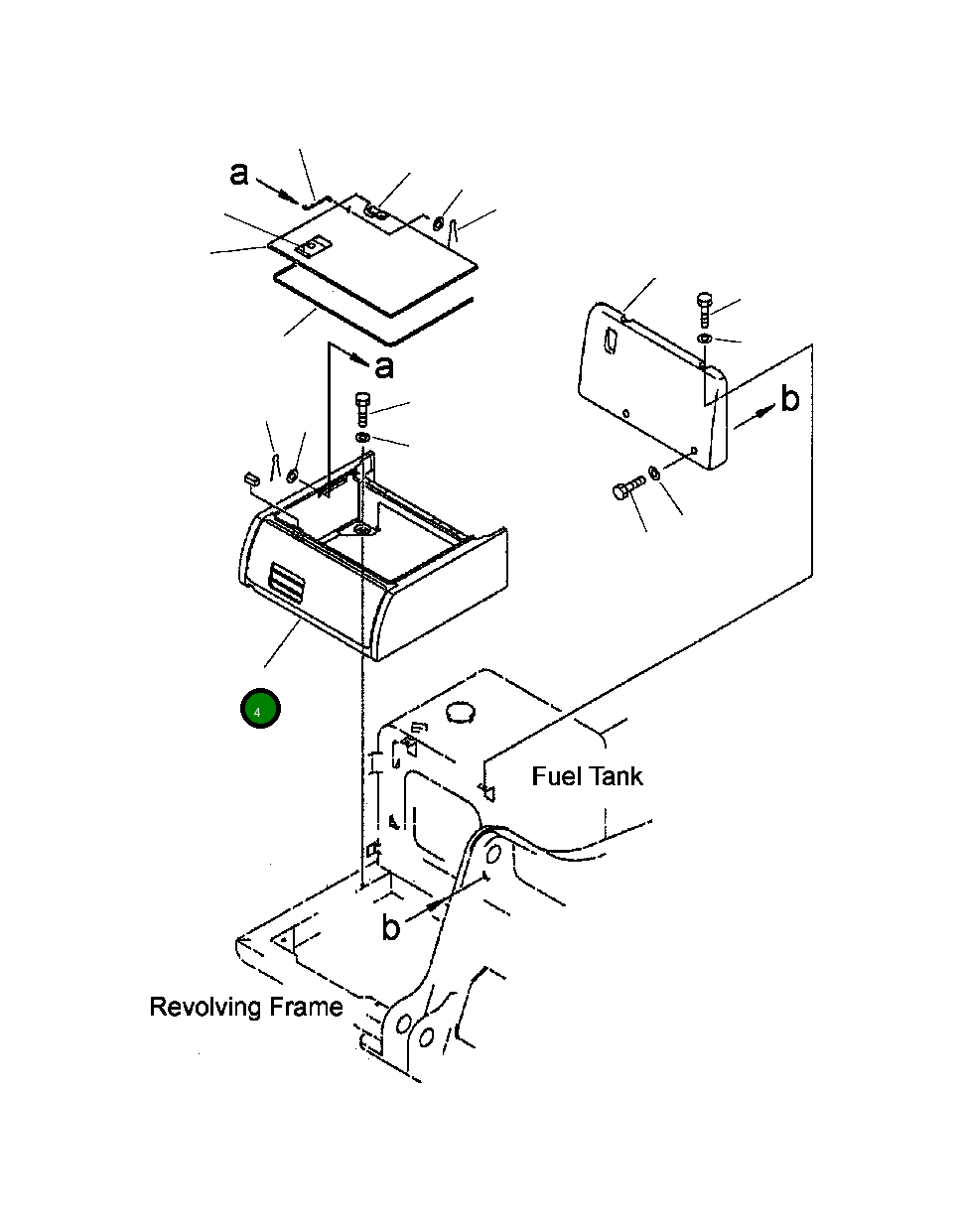 a

a

b

4

Fuel Tank

b

Revolving Frame