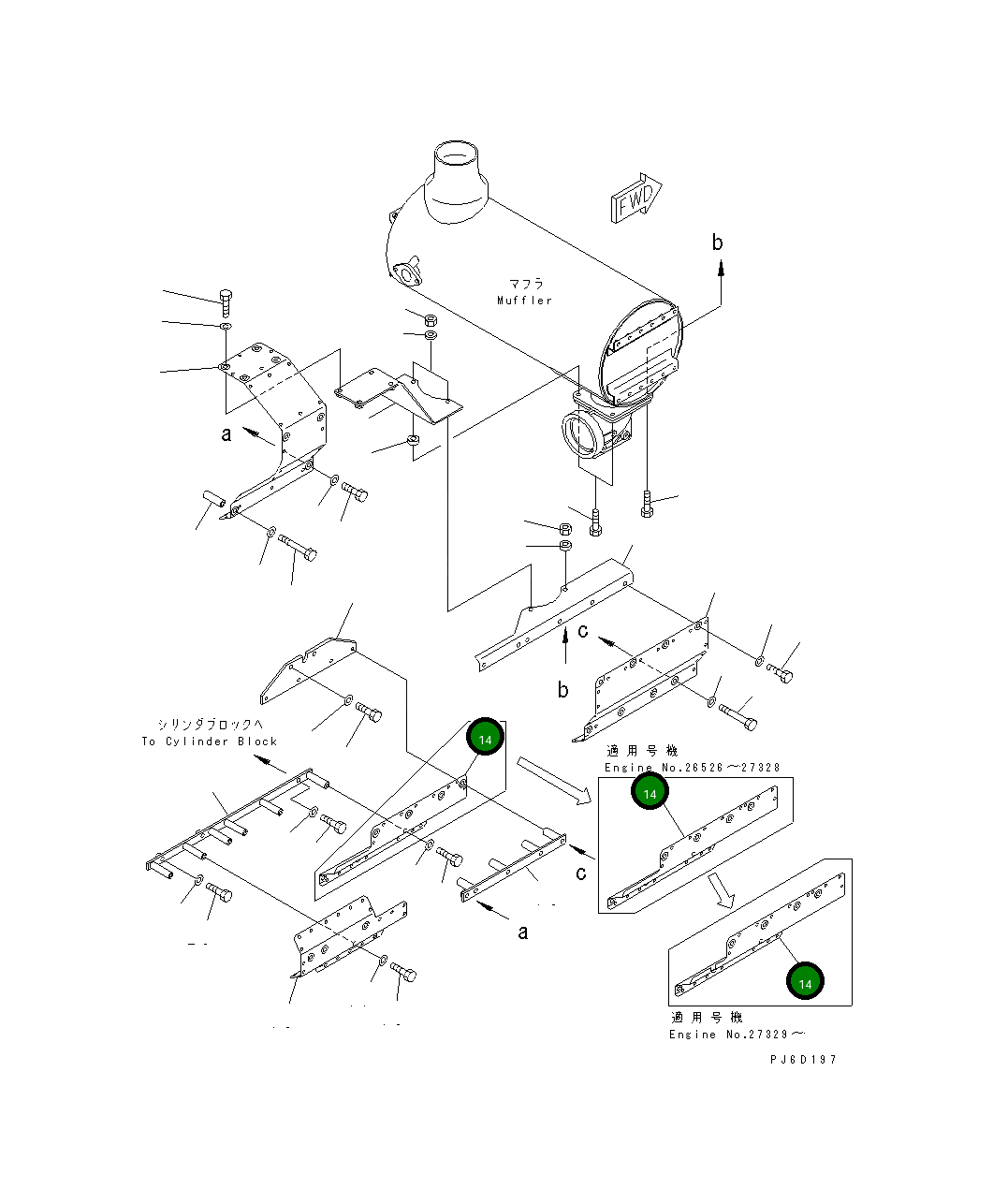 FWD

b

マフラ
Muffler

a

c

b

シリンダブロックへ
To Cylinder Block

14

適用号機
Engine No.26526～27328

14

c

a

14

適用号機
Engine No.27329～

PJ6D197