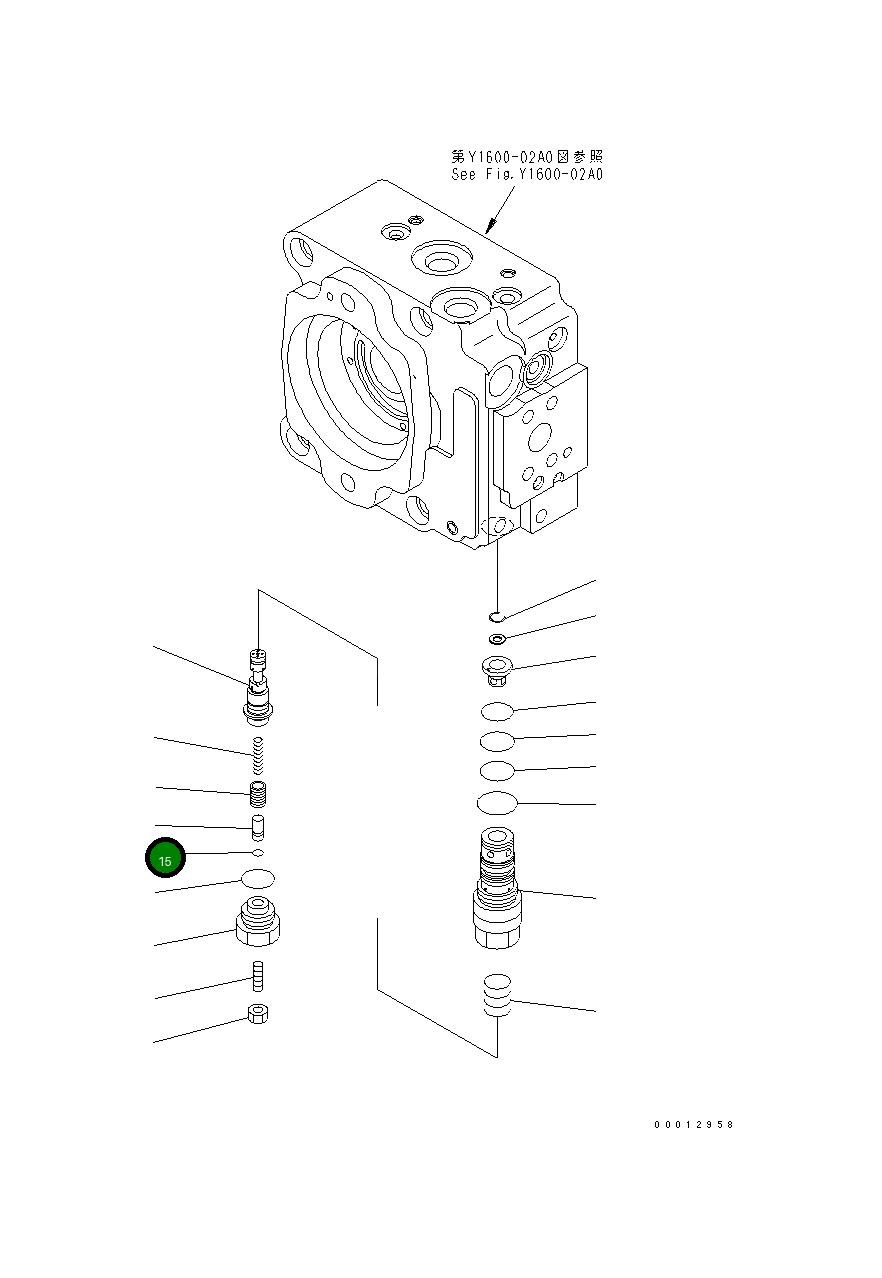 第Y1600-02A0図参照
See Fig.Y1600-02A0

15

00012958