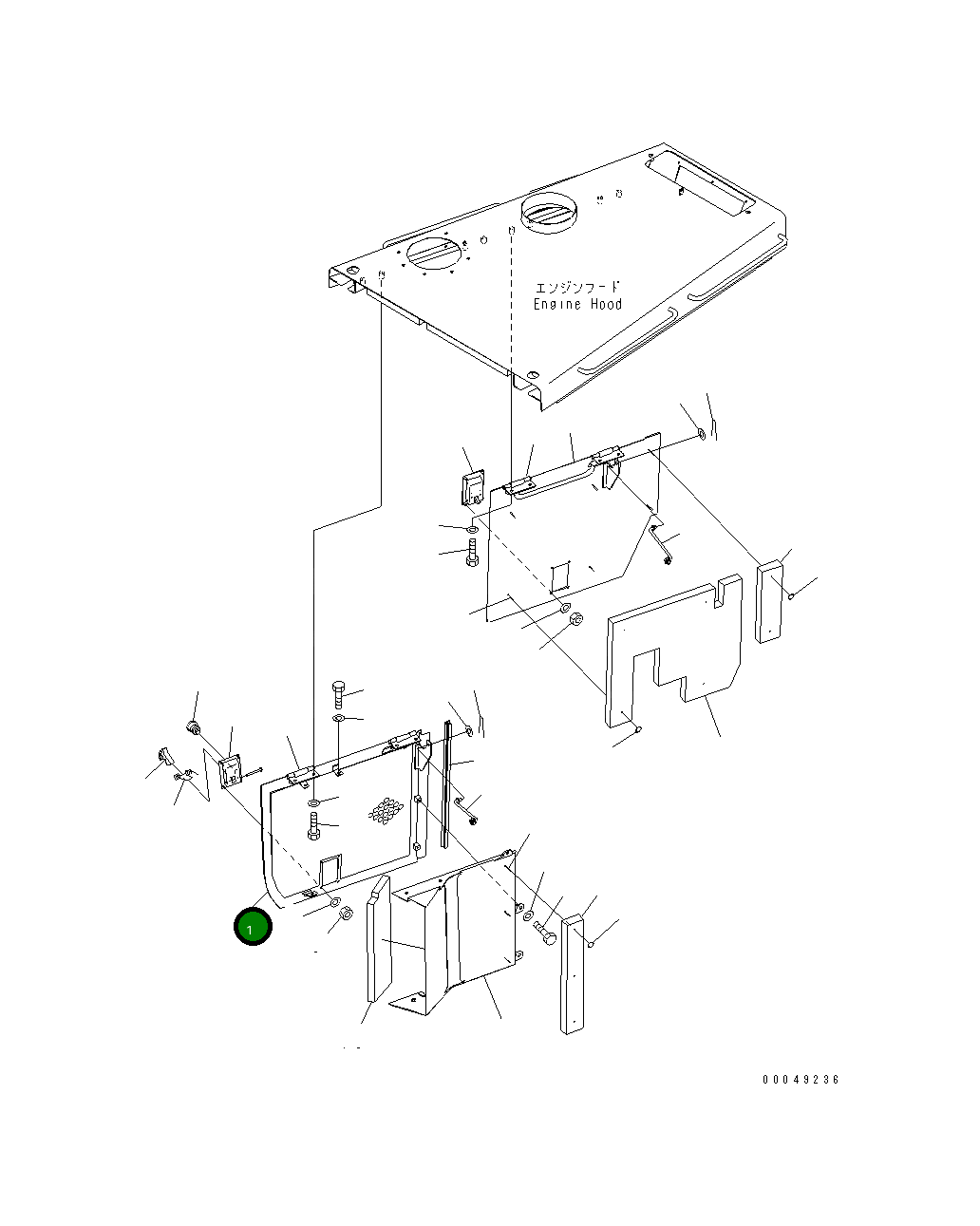 エンジンフード
Engine Hood

1

00049236