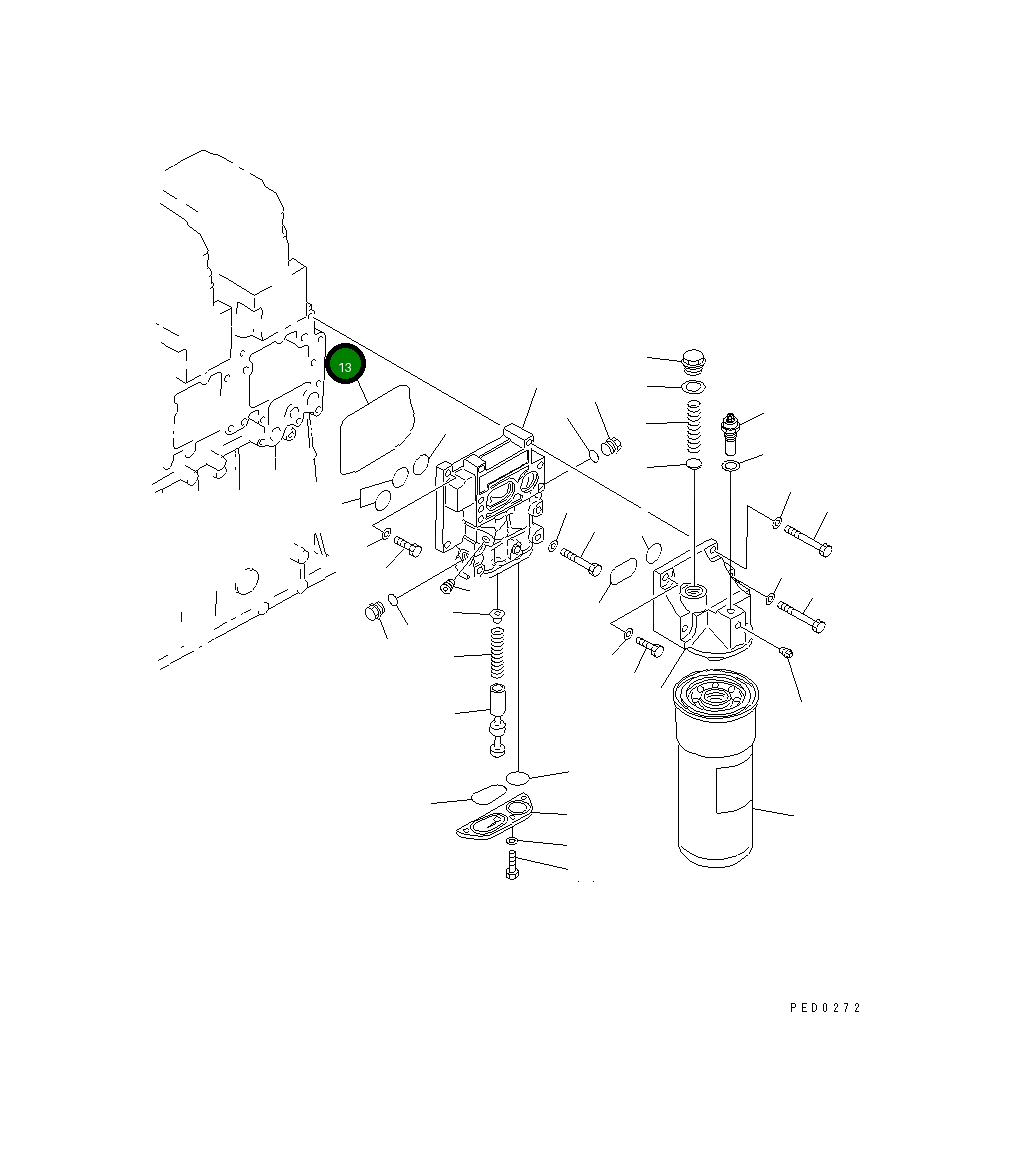 13

PED0272