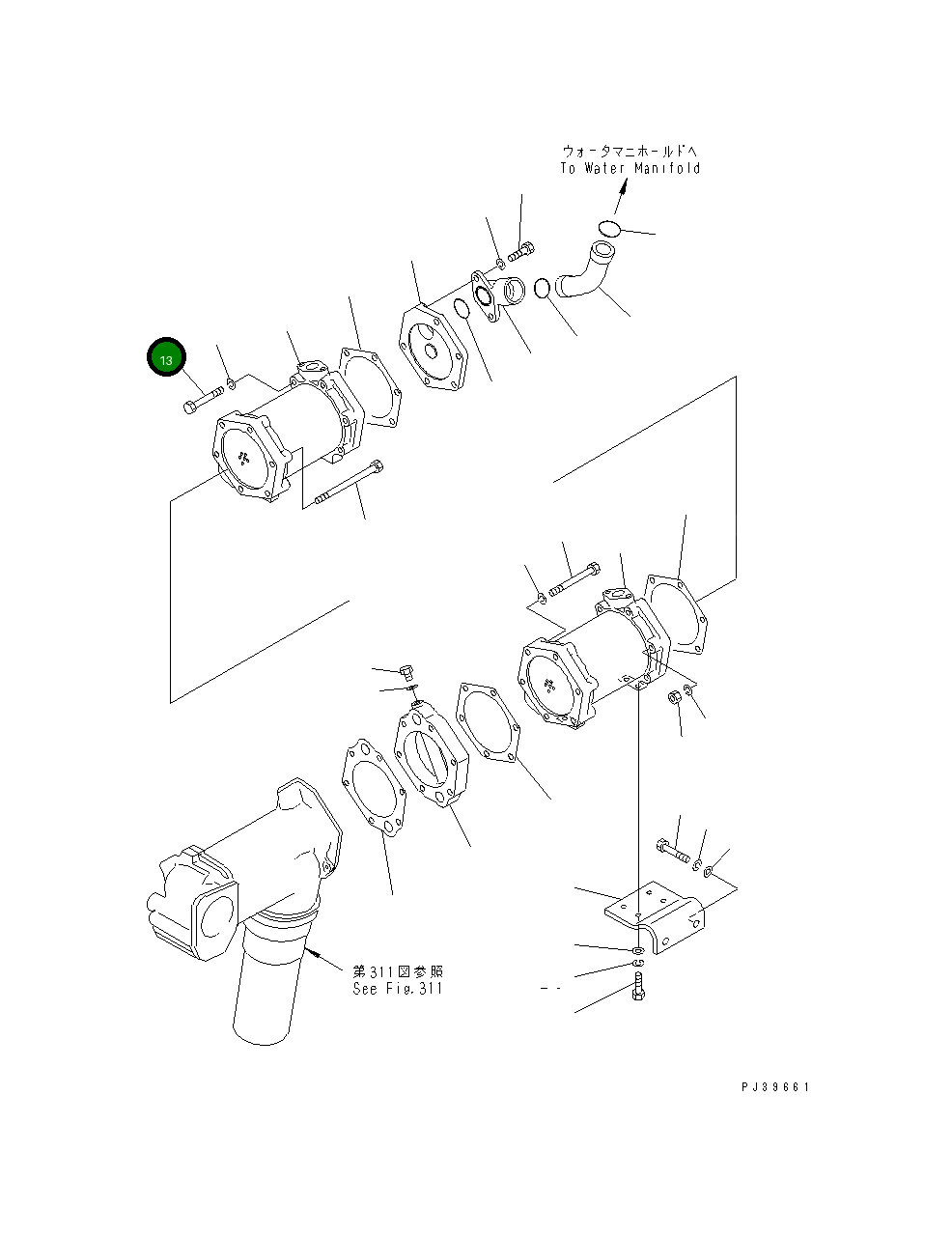 ウォータマニホールドへ
To Water Manifold

13

第311図参照
See Fig.311

PJ39661