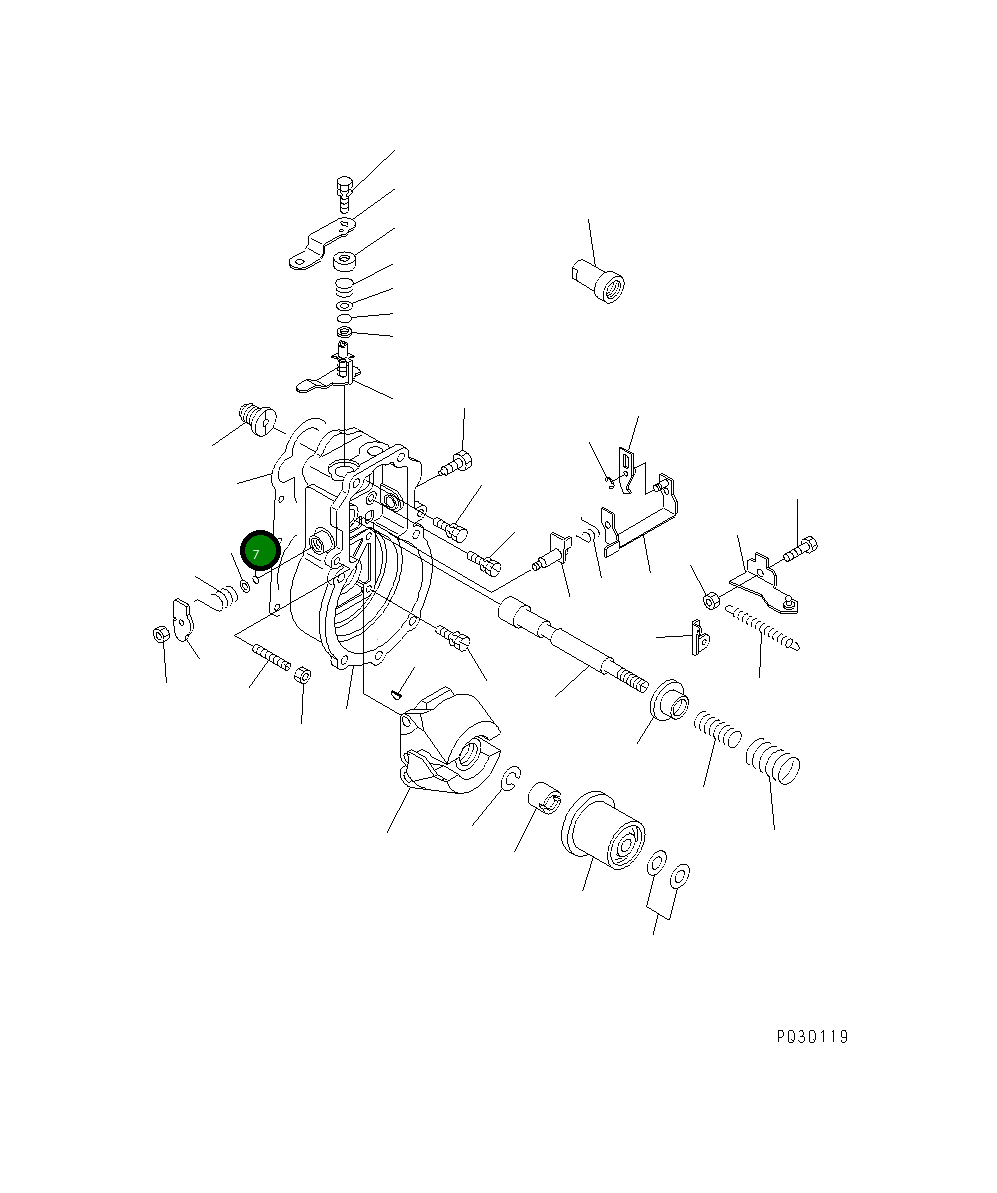 7

P030119