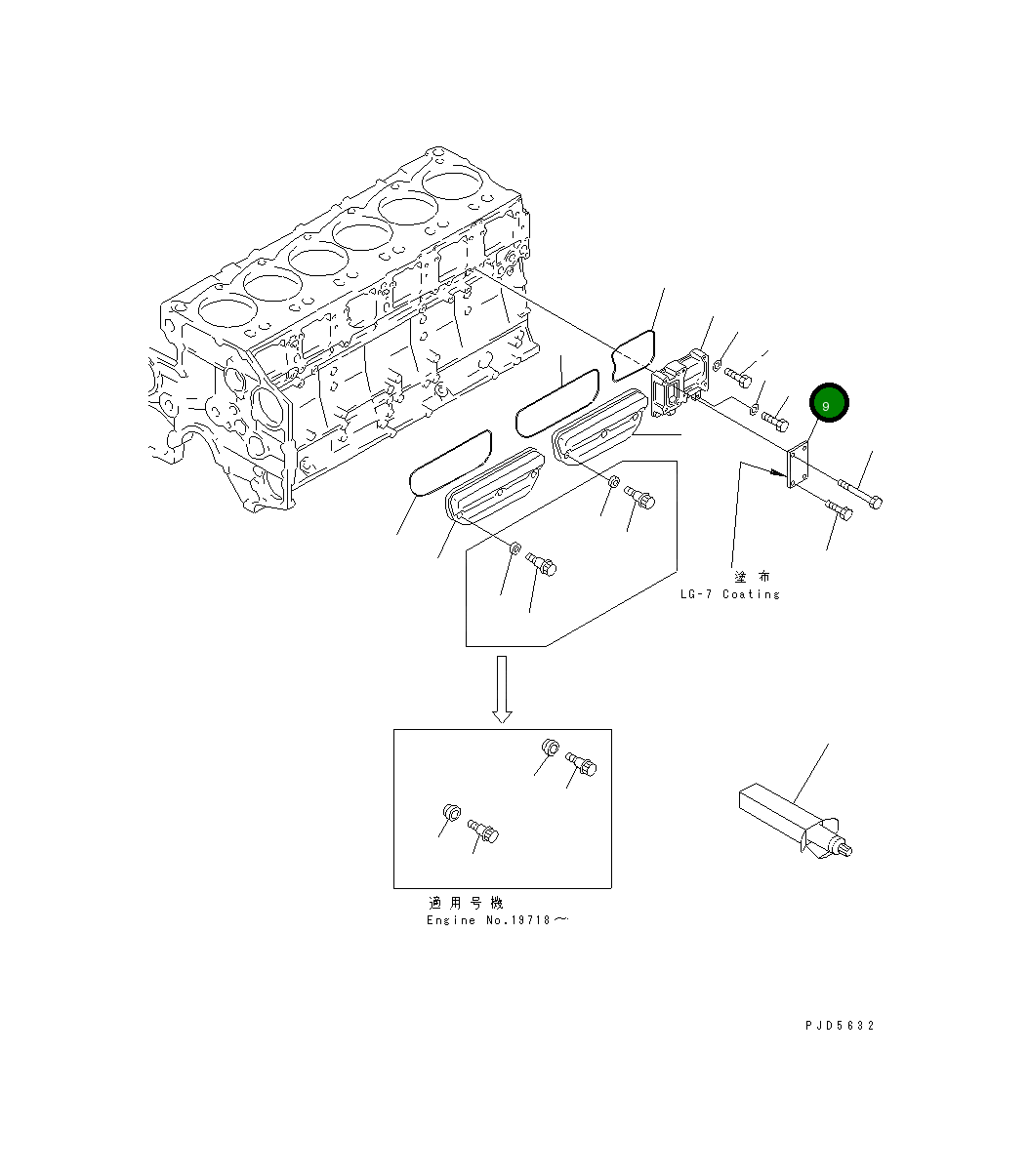 9

塗 布
LG-7 Coating

適 用 号 機
Engine No.19718～

PJD5632