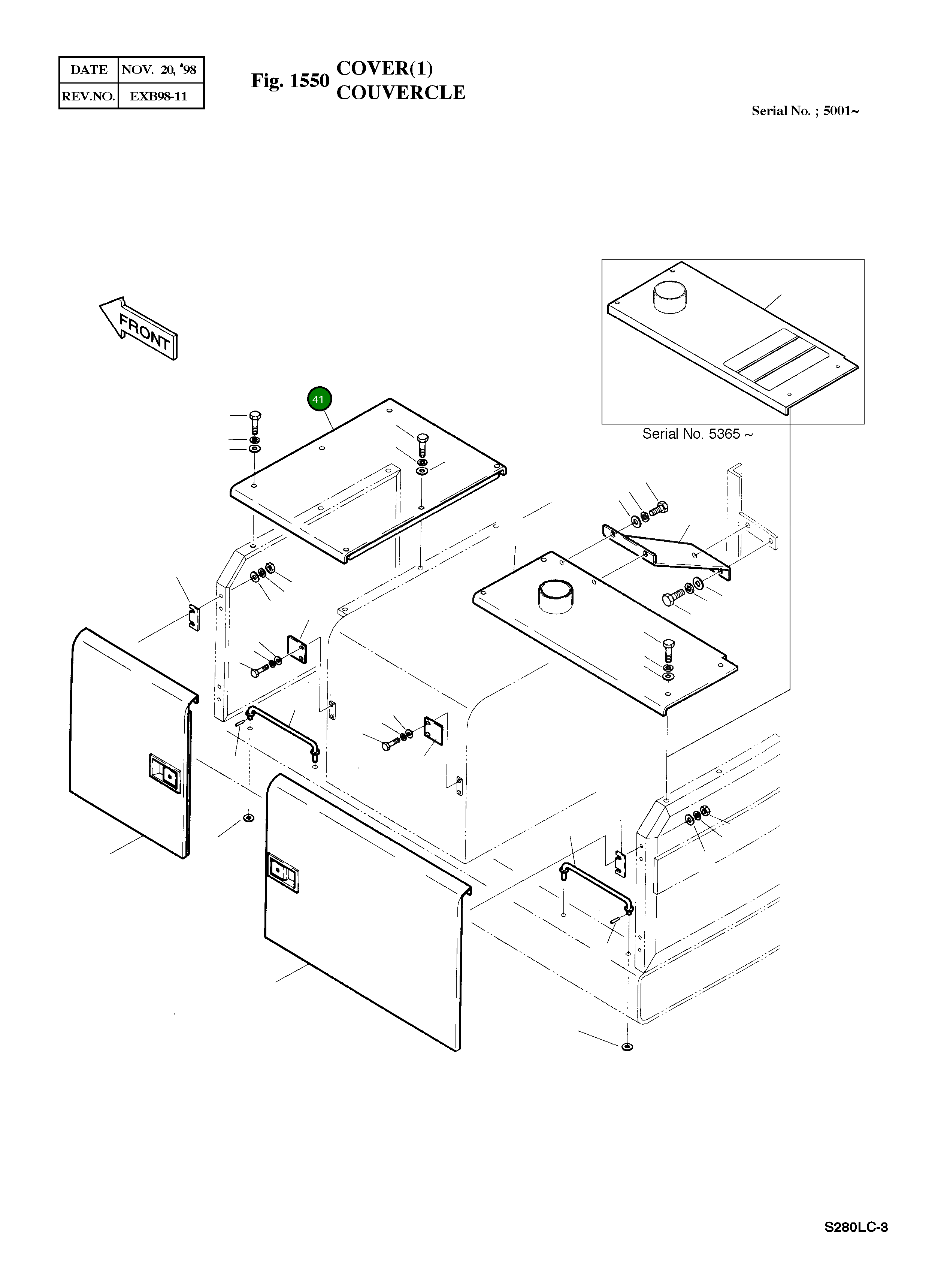 | DATE | NOV. 20, '98 |
|---|---|
| REV.NO. | EXB98-11 |

Fig. 1550 COVER(1) COUVERCLE

Serial No. ; 5001~

FRONT

41

Serial No. 5365 ~

S280LC-3