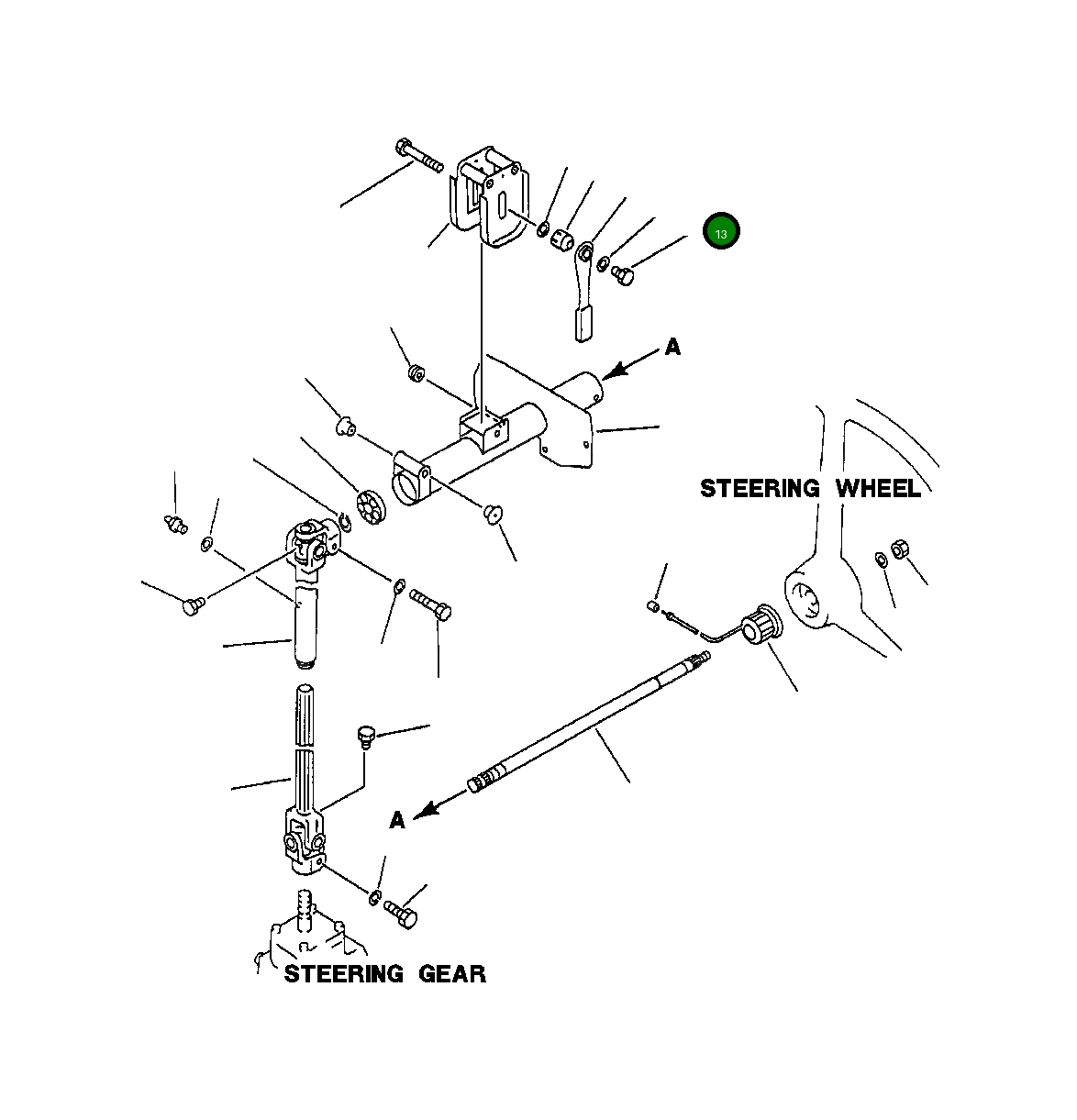 13

A

STEERING WHEEL

A

STEERING GEAR