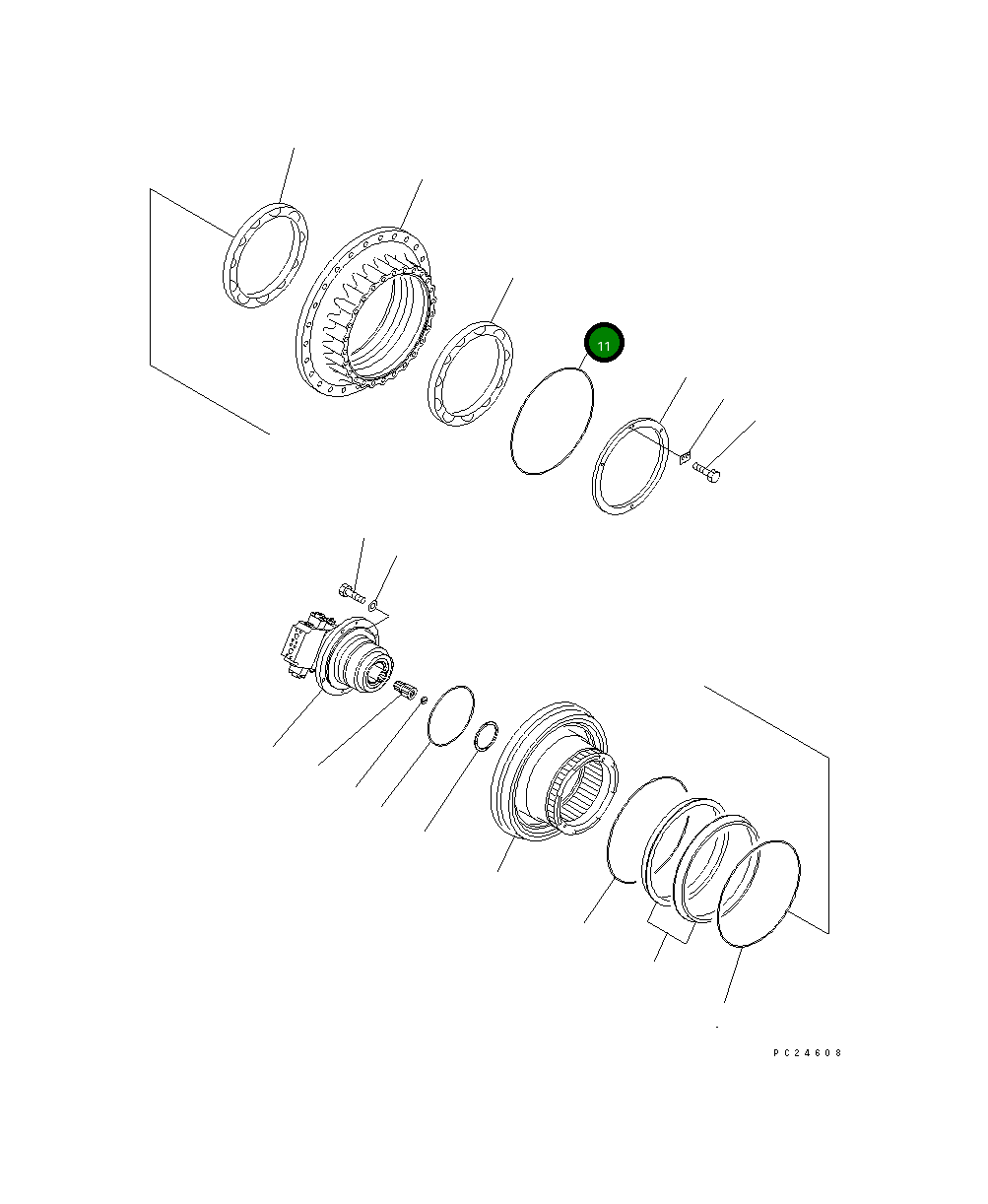 11

PC24608